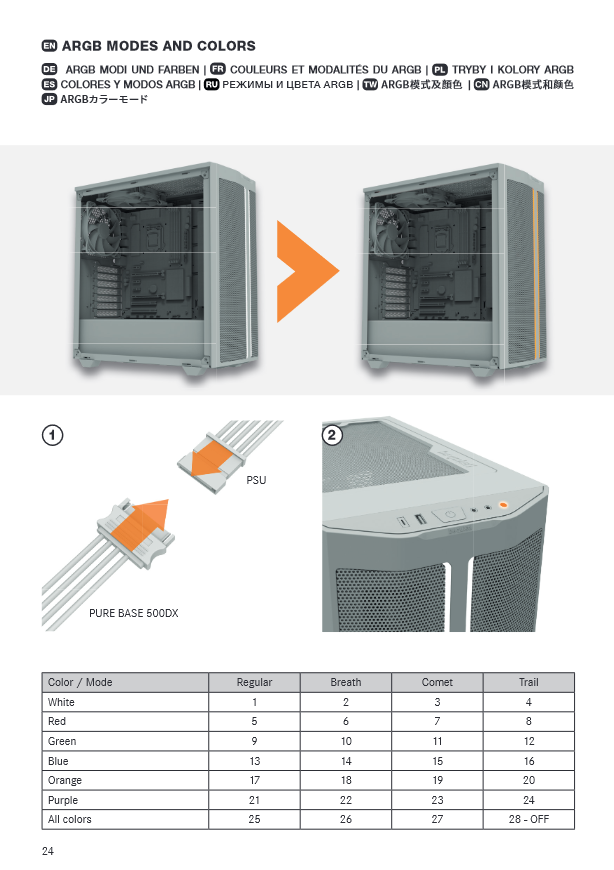 EN ARGB MODES AND COLORS

DE ARGB MODI UND FARBEN | FR COULEURS ET MODALITÉS DU ARGB | PL TRYBY I KOLORY ARGB
ES COLORES Y MODOS ARGB | RU РЕЖИМЫ И ЦВЕТА ARGB | TW ARGB模式及顏色 | CN ARGB模式和颜色
JP ARGBカラーモード

1

PSU

PURE BASE 500DX

2

| Color / Mode | Regular | Breath | Comet | Trail |
|---|---|---|---|---|
| White | 1 | 2 | 3 | 4 |
| Red | 5 | 6 | 7 | 8 |
| Green | 9 | 10 | 11 | 12 |
| Blue | 13 | 14 | 15 | 16 |
| Orange | 17 | 18 | 19 | 20 |
| Purple | 21 | 22 | 23 | 24 |
| All colors | 25 | 26 | 27 | 28 - OFF |

24