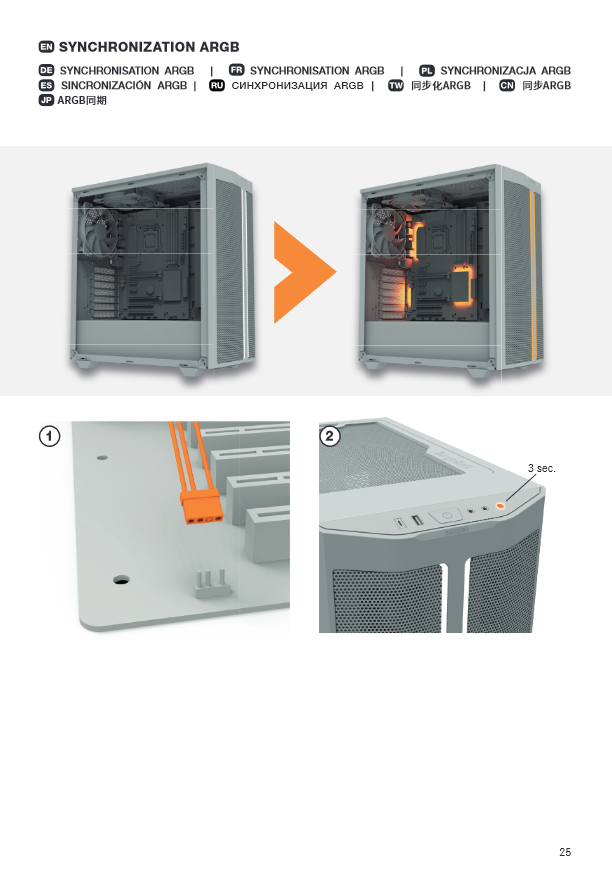 EN SYNCHRONIZATION ARGB

DE SYNCHRONISATION ARGB | FR SYNCHRONISATION ARGB | PL SYNCHRONIZACJA ARGB
ES SINCRONIZACIÓN ARGB | RU СИНХРОНИЗАЦИЯ ARGB | TW 同步化ARGB | CN 同步ARGB
JP ARGB同期

1

2

3 sec.

25