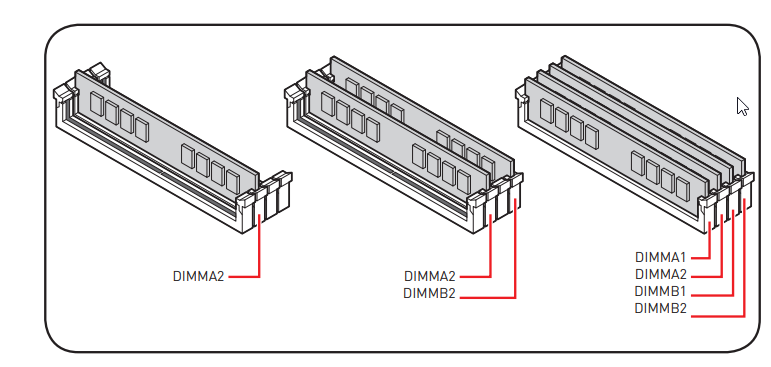 DIMMA2

DIMMA2
DIMMB2

DIMMA1
DIMMA2
DIMMB1
DIMMB2