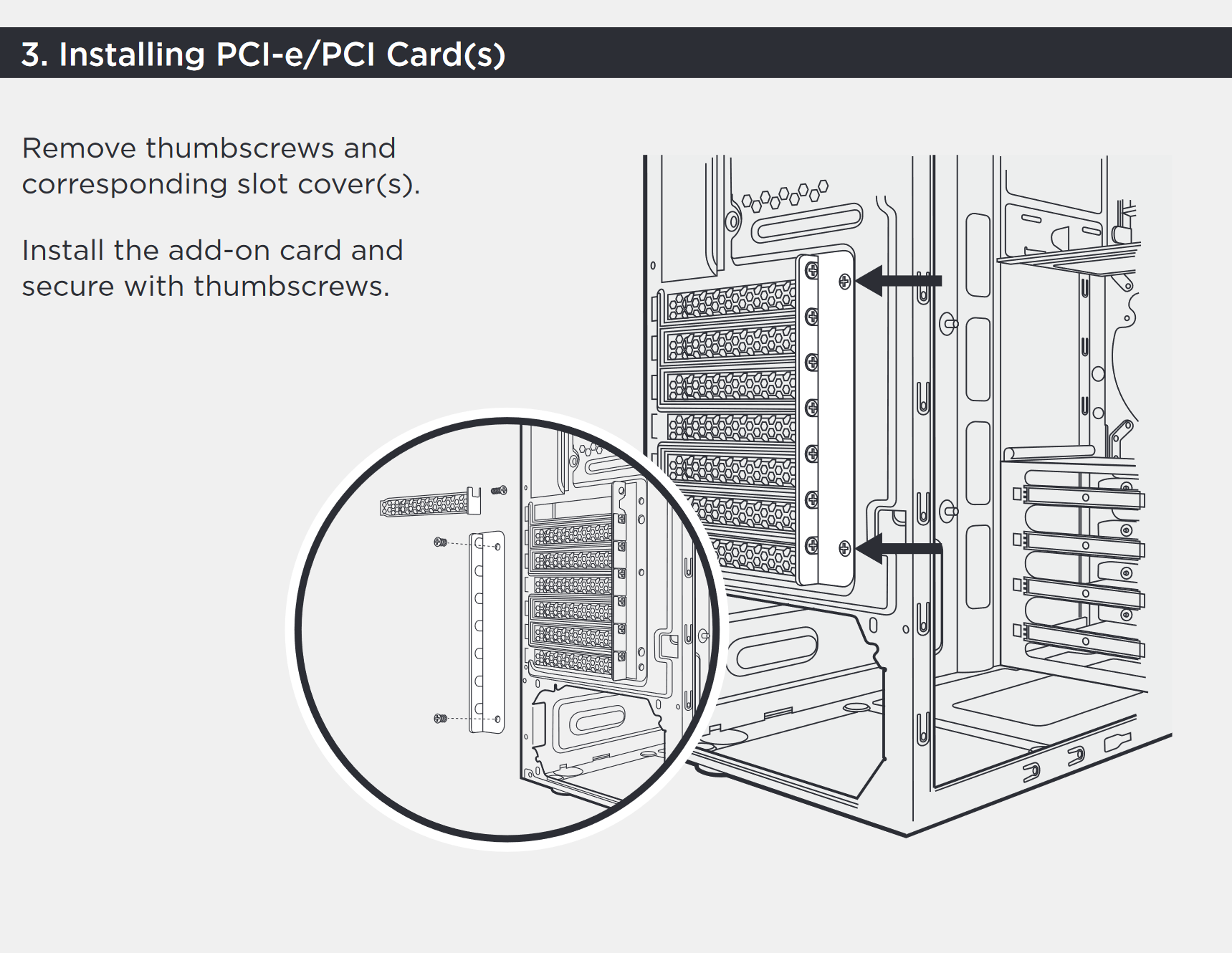 3. Installing PCI-e/PCI Card(s)

Remove thumbscrews and corresponding slot cover(s).

Install the add-on card and secure with thumbscrews.