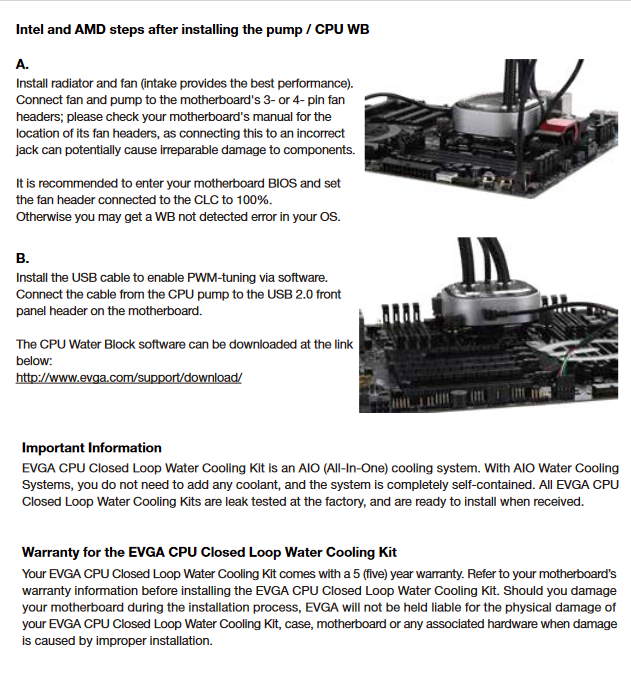 Intel and AMD steps after installing the pump / CPU WB

A.
Install radiator and fan (intake provides the best performance). Connect fan and pump to the motherboard's 3- or 4- pin fan headers; please check your motherboard's manual for the location of its fan headers, as connecting this to an incorrect jack can potentially cause irreparable damage to components.

It is recommended to enter your motherboard BIOS and set the fan header connected to the CLC to 100%.
Otherwise you may get a WB not detected error in your OS.

B.
Install the USB cable to enable PWM-tuning via software. Connect the cable from the CPU pump to the USB 2.0 front panel header on the motherboard.

The CPU Water Block software can be downloaded at the link below:
http://www.evga.com/support/download/

Important Information
EVGA CPU Closed Loop Water Cooling Kit is an AIO (All-In-One) cooling system. With AIO Water Cooling Systems, you do not need to add any coolant, and the system is completely self-contained. All EVGA CPU Closed Loop Water Cooling Kits are leak tested at the factory, and are ready to install when received.

Warranty for the EVGA CPU Closed Loop Water Cooling Kit
Your EVGA CPU Closed Loop Water Cooling Kit comes with a 5 (five) year warranty. Refer to your motherboard's warranty information before installing the EVGA CPU Closed Loop Water Cooling Kit. Should you damage your motherboard during the installation process, EVGA will not be held liable for the physical damage of your EVGA CPU Closed Loop Water Cooling Kit, case, motherboard or any associated hardware when damage is caused by improper installation.