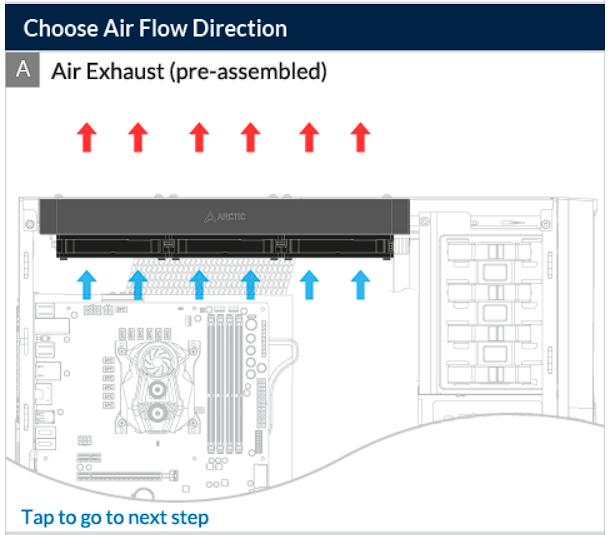 Choose Air Flow Direction

A Air Exhaust (pre-assembled)

ARCTIC

Tap to go to next step