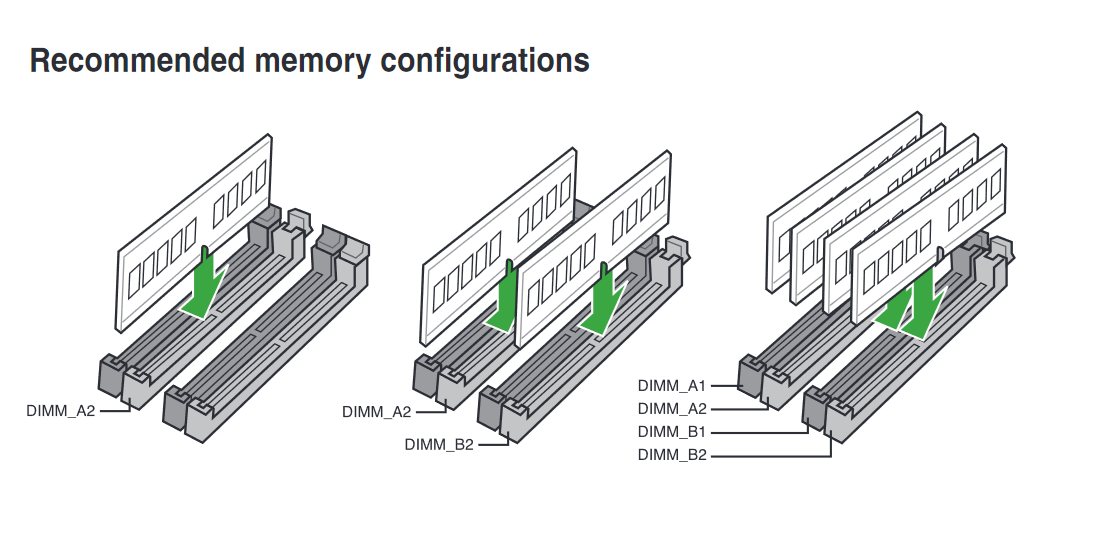 Recommended memory configurations

DIMM_A2

DIMM_A2
DIMM_B2

DIMM_A1
DIMM_A2
DIMM_B1
DIMM_B2