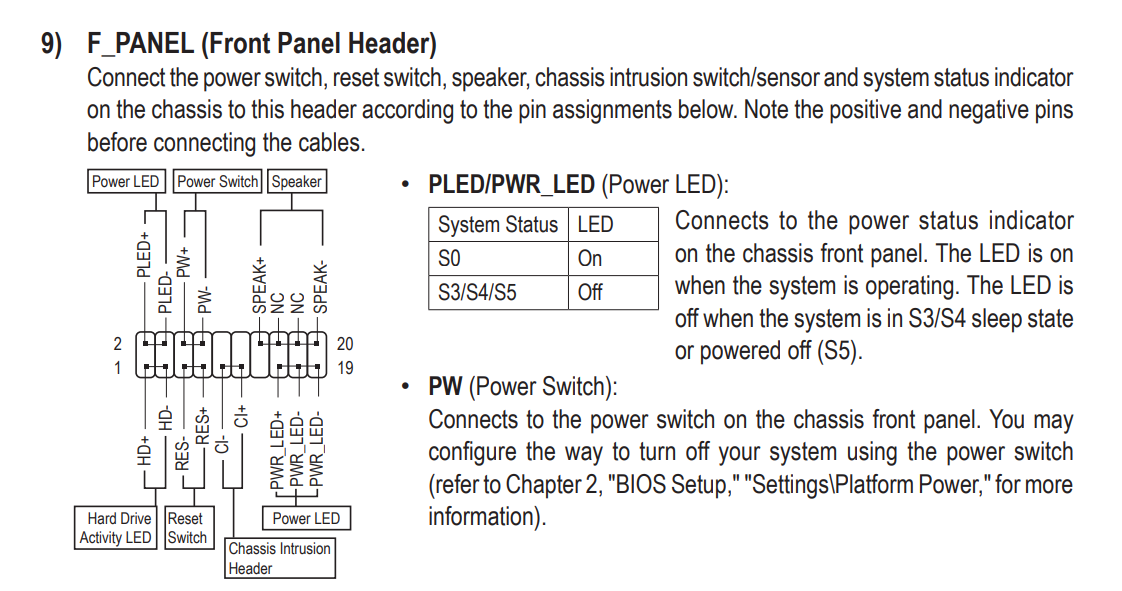 9) F_PANEL (Front Panel Header)
Connect the power switch, reset switch, speaker, chassis intrusion switch/sensor and system status indicator on the chassis to this header according to the pin assignments below. Note the positive and negative pins before connecting the cables.

Power LED
Power Switch
Speaker
PLED+
PLED-
PW+
PW-
SPEAK+
NC
NC
SPEAK-
2
1
20
19
HD+
HD-
RES-
RES+
CI-
CI+
PWR_LED+
PWR_LED-
PWR_LED-
Hard Drive Activity LED
Reset Switch
Chassis Intrusion Header
Power LED

• PLED/PWR_LED (Power LED):

| System Status | LED |
|---|---|
| S0 | On |
| S3/S4/S5 | Off |

Connects to the power status indicator on the chassis front panel. The LED is on when the system is operating. The LED is off when the system is in S3/S4 sleep state or powered off (S5).

• PW (Power Switch):
Connects to the power switch on the chassis front panel. You may configure the way to turn off your system using the power switch (refer to Chapter 2, "BIOS Setup," "Settings\Platform Power," for more information).