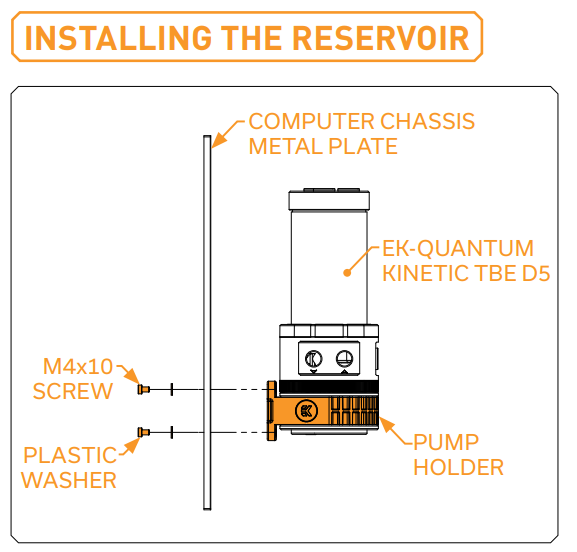 INSTALLING THE RESERVOIR

COMPUTER CHASSIS METAL PLATE

EK-QUANTUM KINETIC TBE D5

M4x10 SCREW

PLASTIC WASHER

PUMP HOLDER