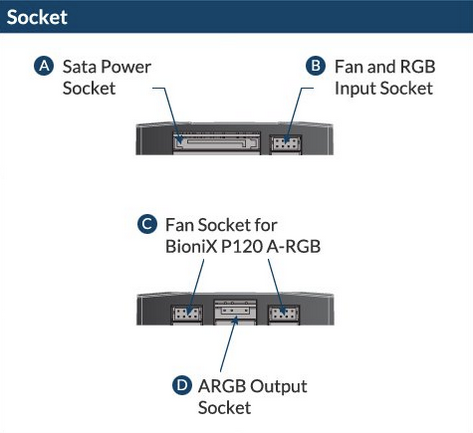 Socket

A Sata Power Socket

B Fan and RGB Input Socket

C Fan Socket for BioniX P120 A-RGB

D ARGB Output Socket