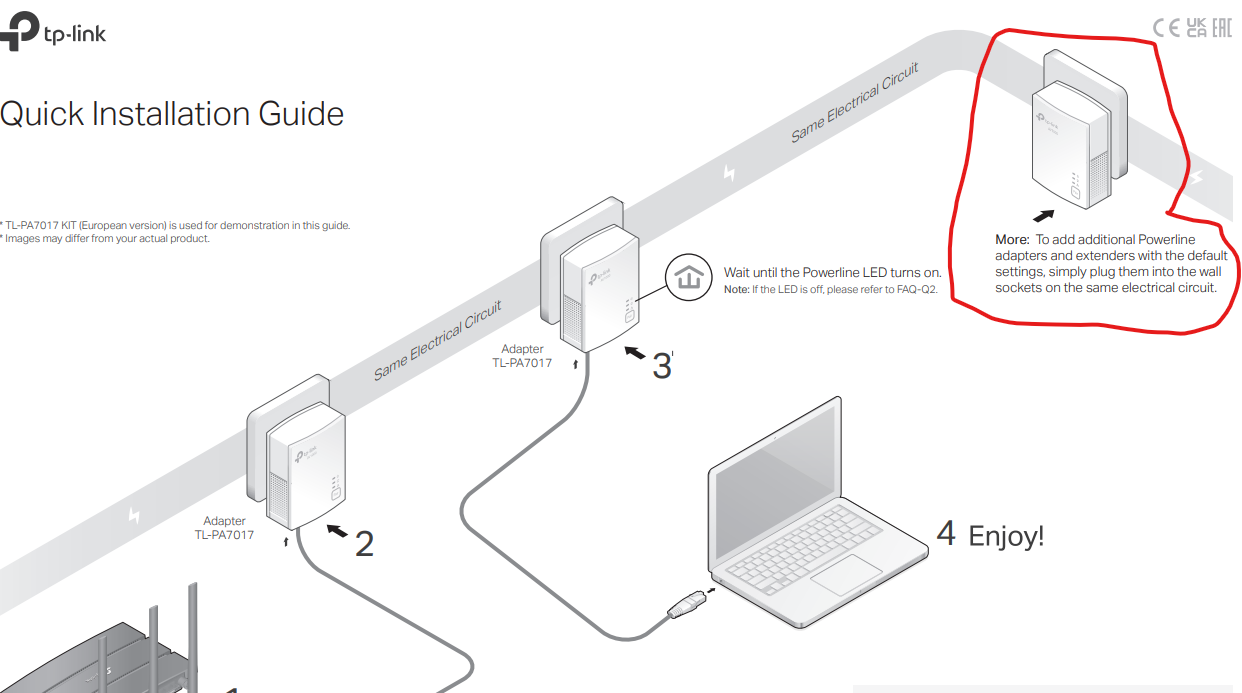 tp-link

CE UK CA EAC

Quick Installation Guide

* TL-PA7017 KIT (European version) is used for demonstration in this guide.
* Images may differ from your actual product.

Same Electrical Circuit

Same Electrical Circuit

More: To add additional Powerline adapters and extenders with the default settings, simply plug them into the wall sockets on the same electrical circuit.

Wait until the Powerline LED turns on.
Note: If the LED is off, please refer to FAQ-Q2.

Adapter
TL-PA7017

3

Adapter
TL-PA7017

2

4 Enjoy!