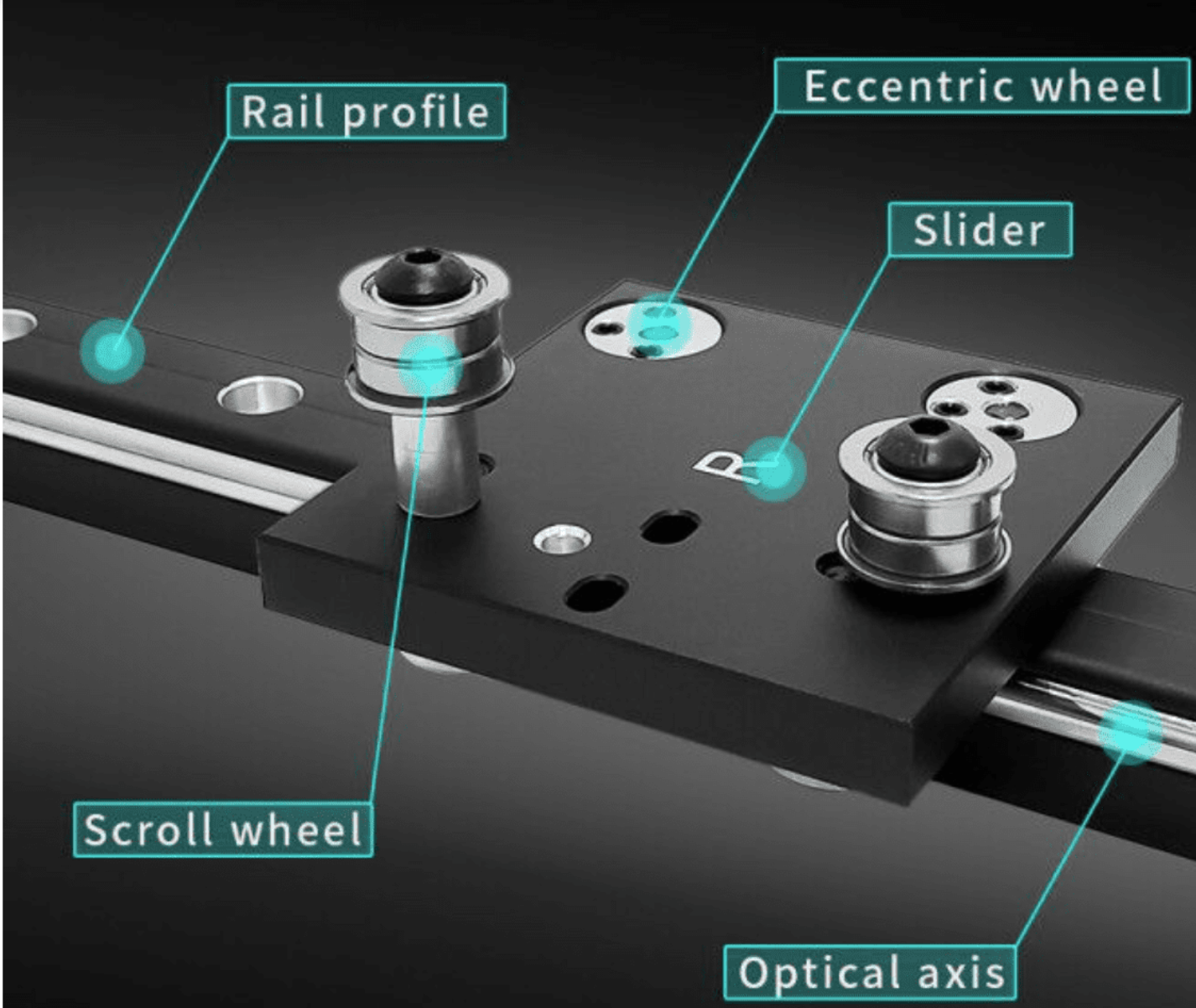 Rail profile

Eccentric wheel

Slider

R

Scroll wheel

Optical axis