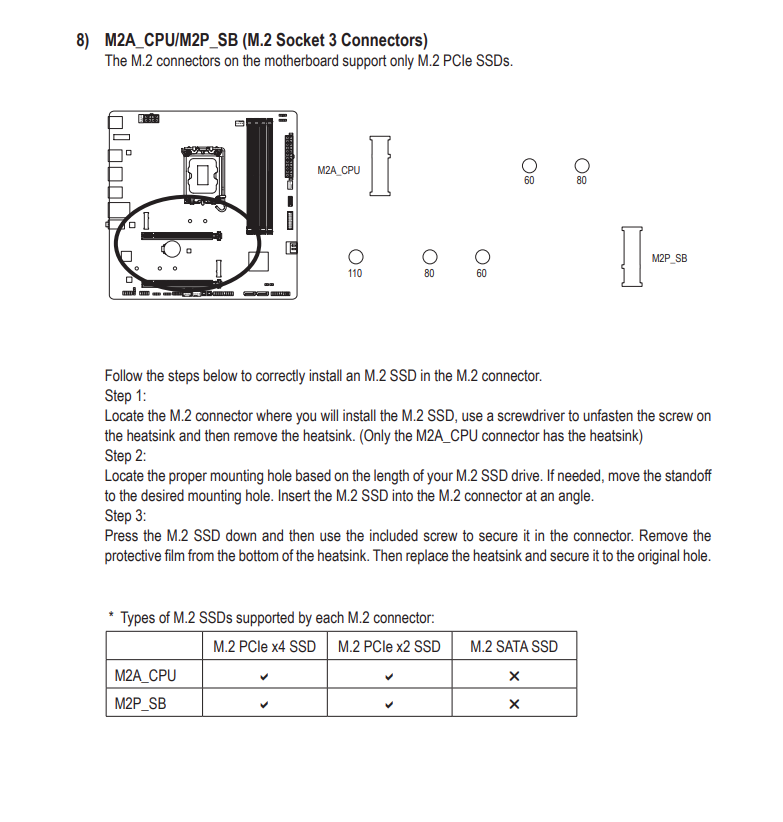 8) M2A_CPU/M2P_SB (M.2 Socket 3 Connectors)
The M.2 connectors on the motherboard support only M.2 PCIe SSDs.

M2A_CPU

60

80

110

80

60

M2P_SB

Follow the steps below to correctly install an M.2 SSD in the M.2 connector.
Step 1:
Locate the M.2 connector where you will install the M.2 SSD, use a screwdriver to unfasten the screw on the heatsink and then remove the heatsink. (Only the M2A_CPU connector has the heatsink)
Step 2:
Locate the proper mounting hole based on the length of your M.2 SSD drive. If needed, move the standoff to the desired mounting hole. Insert the M.2 SSD into the M.2 connector at an angle.
Step 3:
Press the M.2 SSD down and then use the included screw to secure it in the connector. Remove the protective film from the bottom of the heatsink. Then replace the heatsink and secure it to the original hole.

* Types of M.2 SSDs supported by each M.2 connector:

| | M.2 PCIe x4 SSD | M.2 PCIe x2 SSD | M.2 SATA SSD |
|---|---|---|---|
| M2A_CPU | ✔ | ✔ | ✕ |
| M2P_SB | ✔ | ✔ | ✕ |