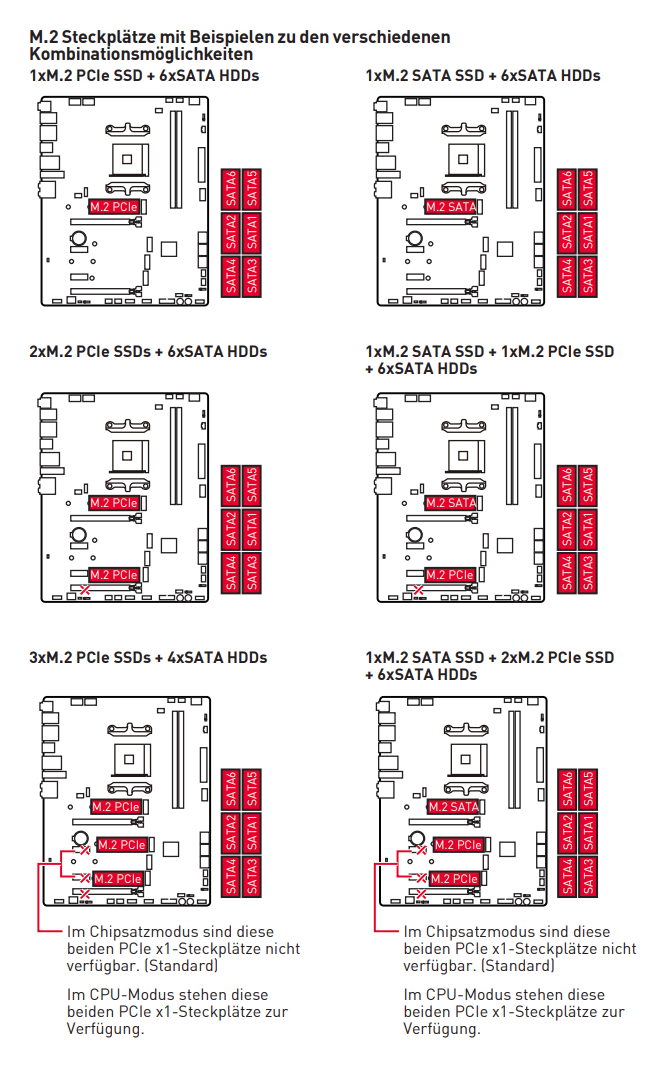 M.2 Steckplätze mit Beispielen zu den verschiedenen Kombinationsmöglichkeiten

1xM.2 PCIe SSD + 6xSATA HDDs

M.2 PCIe

SATA6 SATA5 SATA2 SATA1 SATA4 SATA3

1xM.2 SATA SSD + 6xSATA HDDs

M.2 SATA

SATA6 SATA5 SATA2 SATA1 SATA4 SATA3

2xM.2 PCIe SSDs + 6xSATA HDDs

M.2 PCIe

M.2 PCIe

SATA6 SATA5 SATA2 SATA1 SATA4 SATA3

1xM.2 SATA SSD + 1xM.2 PCIe SSD + 6xSATA HDDs

M.2 SATA

M.2 PCIe

SATA6 SATA5 SATA2 SATA1 SATA4 SATA3

3xM.2 PCIe SSDs + 4xSATA HDDs

M.2 PCIe

M.2 PCIe

M.2 PCIe

SATA6 SATA5 SATA2 SATA1 SATA4 SATA3

Im Chipsatzmodus sind diese beiden PCIe x1-Steckplätze nicht verfügbar. (Standard)

Im CPU-Modus stehen diese beiden PCIe x1-Steckplätze zur Verfügung.

1xM.2 SATA SSD + 2xM.2 PCIe SSD + 6xSATA HDDs

M.2 SATA

M.2 PCIe

M.2 PCIe

SATA6 SATA5 SATA2 SATA1 SATA4 SATA3

Im Chipsatzmodus sind diese beiden PCIe x1-Steckplätze nicht verfügbar. (Standard)

Im CPU-Modus stehen diese beiden PCIe x1-Steckplätze zur Verfügung.