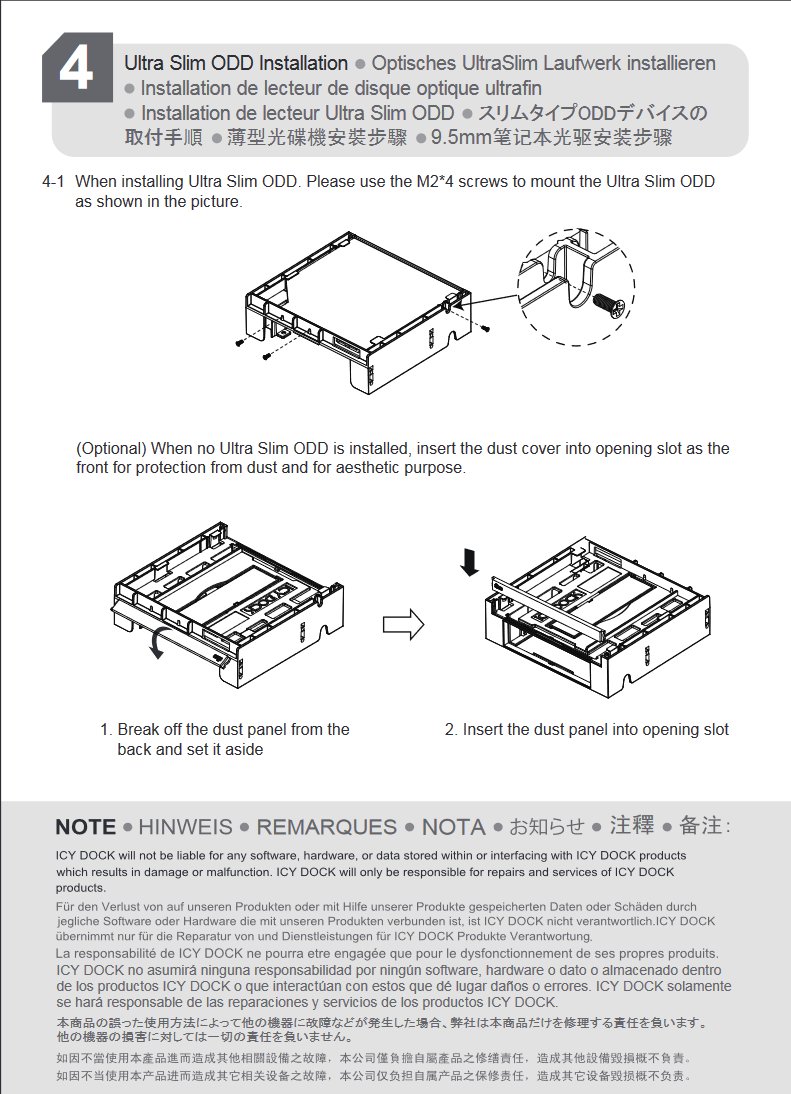 4

Ultra Slim ODD Installation ● Optisches UltraSlim Laufwerk installieren ● Installation de lecteur de disque optique ultrafin ● Installation de lecteur Ultra Slim ODD ● スリムタイプODDデバイスの取付手順 ● 薄型光碟機安裝步驟 ● 9.5mm笔记本光驱安装步骤

4-1 When installing Ultra Slim ODD. Please use the M2*4 screws to mount the Ultra Slim ODD as shown in the picture.

(Optional) When no Ultra Slim ODD is installed, insert the dust cover into opening slot as the front for protection from dust and for aesthetic purpose.

1. Break off the dust panel from the back and set it aside

2. Insert the dust panel into opening slot

NOTE ● HINWEIS ● REMARQUES ● NOTA ● お知らせ ● 注釋 ● 备注:

ICY DOCK will not be liable for any software, hardware, or data stored within or interfacing with ICY DOCK products which results in damage or malfunction. ICY DOCK will only be responsible for repairs and services of ICY DOCK products.

Für den Verlust von auf unseren Produkten oder mit Hilfe unserer Produkte gespeicherten Daten oder Schäden durch jegliche Software oder Hardware die mit unseren Produkten verbunden ist, ist ICY DOCK nicht verantwortlich.ICY DOCK übernimmt nur für die Reparatur von und Dienstleistungen für ICY DOCK Produkte Verantwortung.

La responsabilité de ICY DOCK ne pourra etre engagée que pour le dysfonctionnement de ses propres produits.

ICY DOCK no asumirá ninguna responsabilidad por ningún software, hardware o dato o almacenado dentro de los productos ICY DOCK o que interactúan con estos que dé lugar daños o errores. ICY DOCK solamente se hará responsable de las reparaciones y servicios de los productos ICY DOCK.

本商品の誤った使用方法によって他の機器に故障などが発生した場合、弊社は本商品だけを修理する責任を負います。他の機器の損害に対しては一切の責任を負いません。

如因不當使用本產品進而造成其他相關設備之故障，本公司僅負擔自屬產品之修繕責任，造成其他設備毀損概不負責。

如因不当使用本产品进而造成其它相关设备之故障，本公司仅负担自属产品之保修责任，造成其它设备毁损概不负责。