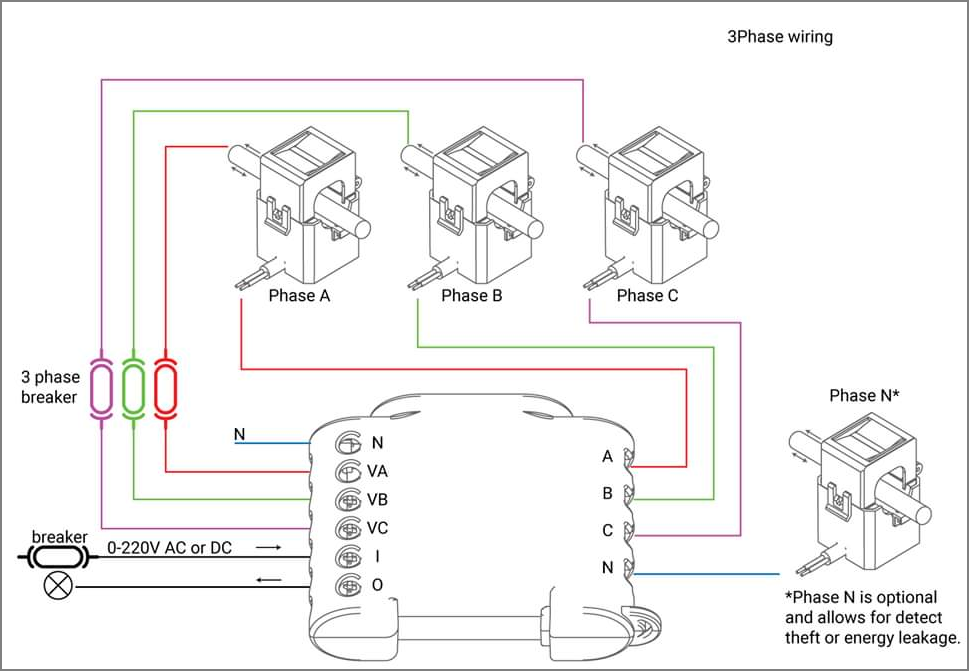 3Phase wiring

Phase A

Phase B

Phase C

3 phase breaker

Phase N*

N

N
VA
VB
VC
I
O

A
B
C
N

breaker

0-220V AC or DC

*Phase N is optional and allows for detect theft or energy leakage.