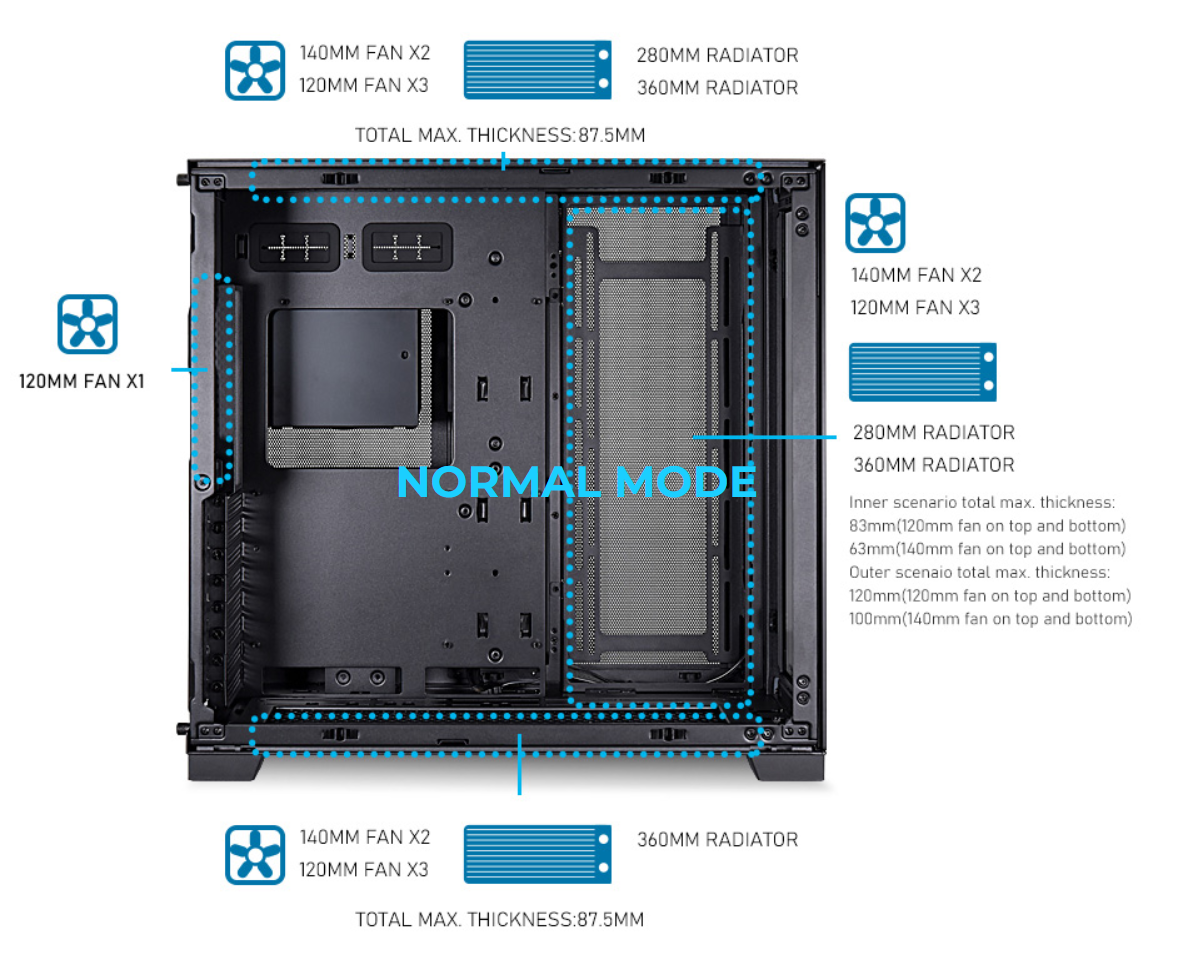 140MM FAN X2
120MM FAN X3

280MM RADIATOR
360MM RADIATOR

TOTAL MAX. THICKNESS:87.5MM

120MM FAN X1

NORMAL MODE

140MM FAN X2
120MM FAN X3

280MM RADIATOR
360MM RADIATOR

Inner scenario total max. thickness:
83mm(120mm fan on top and bottom)
63mm(140mm fan on top and bottom)
Outer scenaio total max. thickness:
120mm(120mm fan on top and bottom)
100mm(140mm fan on top and bottom)

140MM FAN X2
120MM FAN X3

360MM RADIATOR

TOTAL MAX. THICKNESS:87.5MM