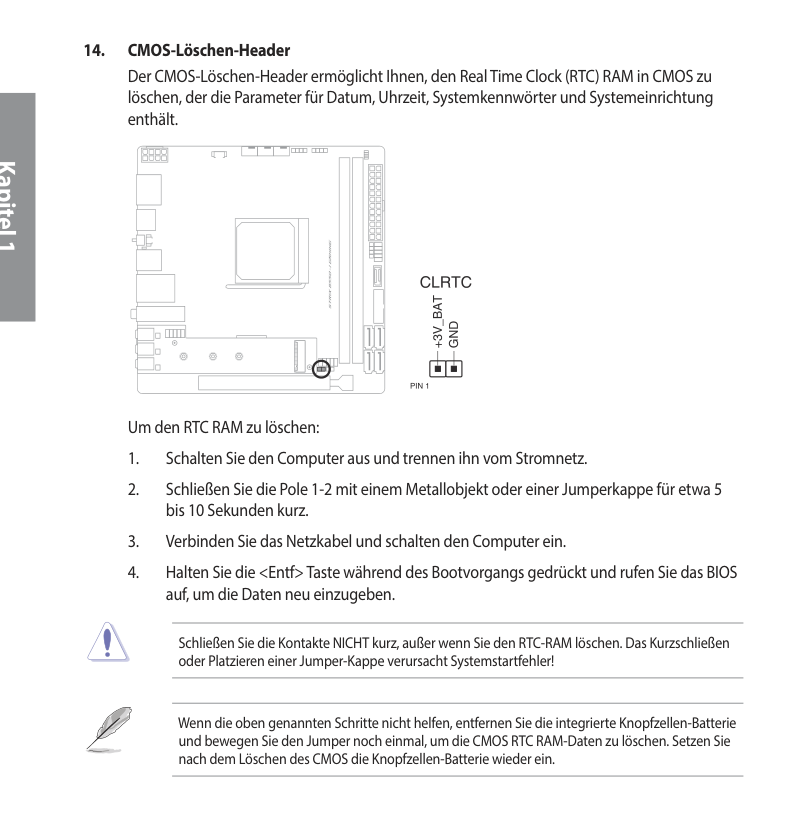 Kapitel 1

14. CMOS-Löschen-Header

Der CMOS-Löschen-Header ermöglicht Ihnen, den Real Time Clock (RTC) RAM in CMOS zu löschen, der die Parameter für Datum, Uhrzeit, Systemkennwörter und Systemeinrichtung enthält.

CLRTC
+3V_BAT
GND
PIN 1

Um den RTC RAM zu löschen:

1. Schalten Sie den Computer aus und trennen ihn vom Stromnetz.

2. Schließen Sie die Pole 1-2 mit einem Metallobjekt oder einer Jumperkappe für etwa 5 bis 10 Sekunden kurz.

3. Verbinden Sie das Netzkabel und schalten den Computer ein.

4. Halten Sie die <Entf> Taste während des Bootvorgangs gedrückt und rufen Sie das BIOS auf, um die Daten neu einzugeben.

Schließen Sie die Kontakte NICHT kurz, außer wenn Sie den RTC-RAM löschen. Das Kurzschließen oder Platzieren einer Jumper-Kappe verursacht Systemstartfehler!

Wenn die oben genannten Schritte nicht helfen, entfernen Sie die integrierte Knopfzellen-Batterie und bewegen Sie den Jumper noch einmal, um die CMOS RTC RAM-Daten zu löschen. Setzen Sie nach dem Löschen des CMOS die Knopfzellen-Batterie wieder ein.