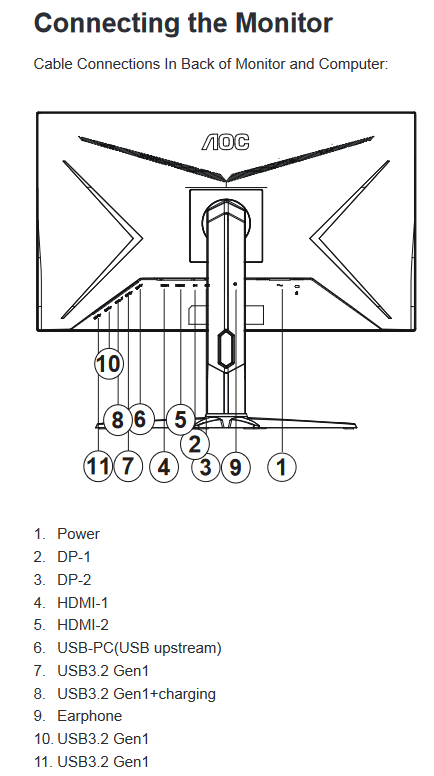 Connecting the Monitor

Cable Connections In Back of Monitor and Computer:

AOC

10
8 6 5
2
11 7 4 3 9 1

1. Power
2. DP-1
3. DP-2
4. HDMI-1
5. HDMI-2
6. USB-PC(USB upstream)
7. USB3.2 Gen1
8. USB3.2 Gen1+charging
9. Earphone
10. USB3.2 Gen1
11. USB3.2 Gen1