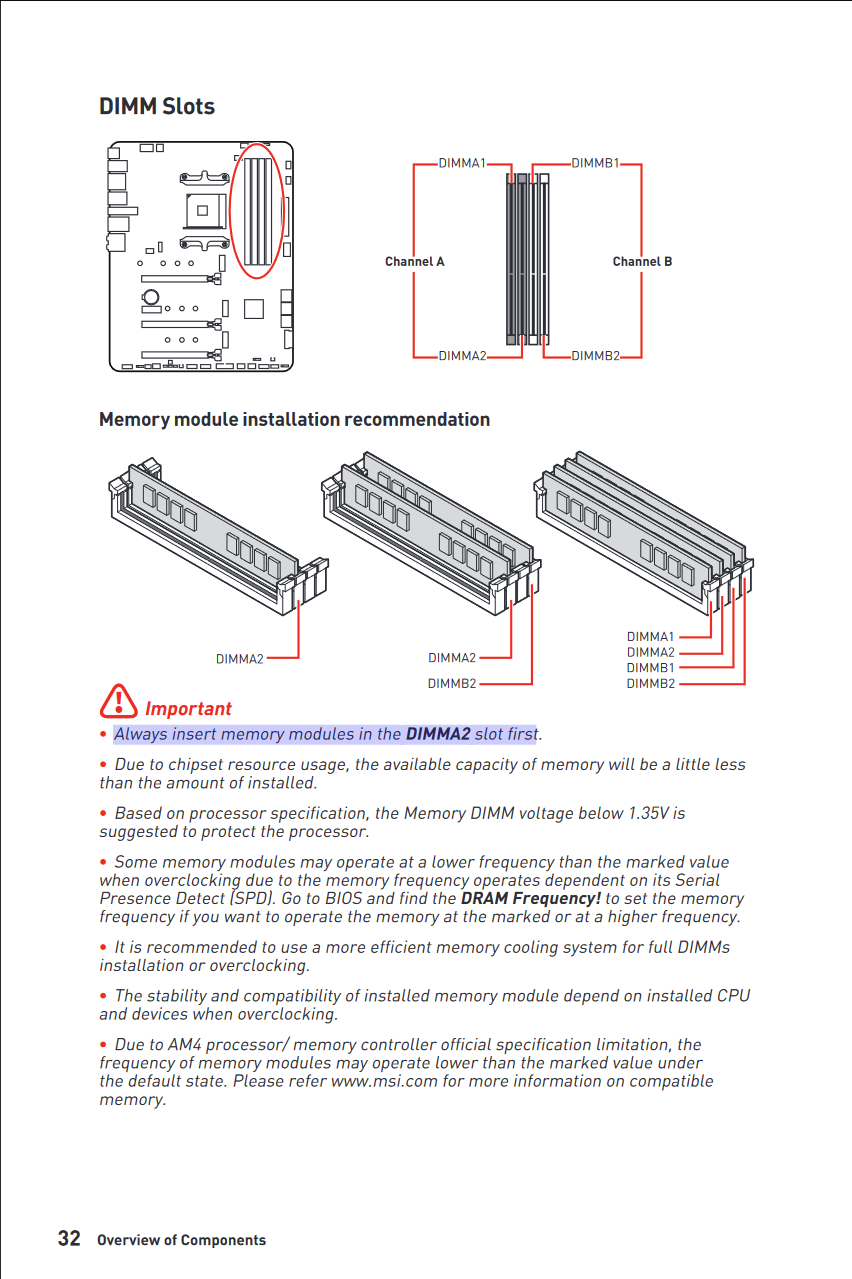 DIMM Slots

DIMMA1
DIMMB1
Channel A
Channel B
DIMMA2
DIMMB2

Memory module installation recommendation

DIMMA2
DIMMA2
DIMMB2
DIMMA1
DIMMA2
DIMMB1
DIMMB2

Important

• Always insert memory modules in the DIMMA2 slot first.

• Due to chipset resource usage, the available capacity of memory will be a little less than the amount of installed.

• Based on processor specification, the Memory DIMM voltage below 1.35V is suggested to protect the processor.

• Some memory modules may operate at a lower frequency than the marked value when overclocking due to the memory frequency operates dependent on its Serial Presence Detect (SPD). Go to BIOS and find the DRAM Frequency! to set the memory frequency if you want to operate the memory at the marked or at a higher frequency.

• It is recommended to use a more efficient memory cooling system for full DIMMs installation or overclocking.

• The stability and compatibility of installed memory module depend on installed CPU and devices when overclocking.

• Due to AM4 processor/ memory controller official specification limitation, the frequency of memory modules may operate lower than the marked value under the default state. Please refer www.msi.com for more information on compatible memory.

32 Overview of Components