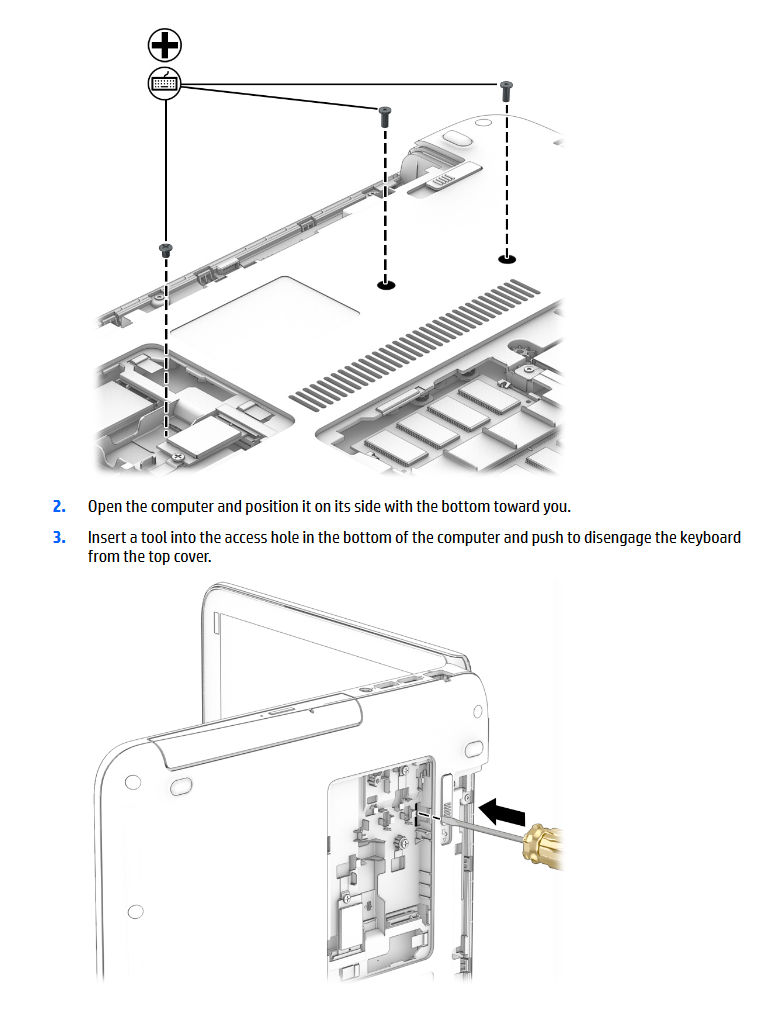 2. Open the computer and position it on its side with the bottom toward you.

3. Insert a tool into the access hole in the bottom of the computer and push to disengage the keyboard from the top cover.