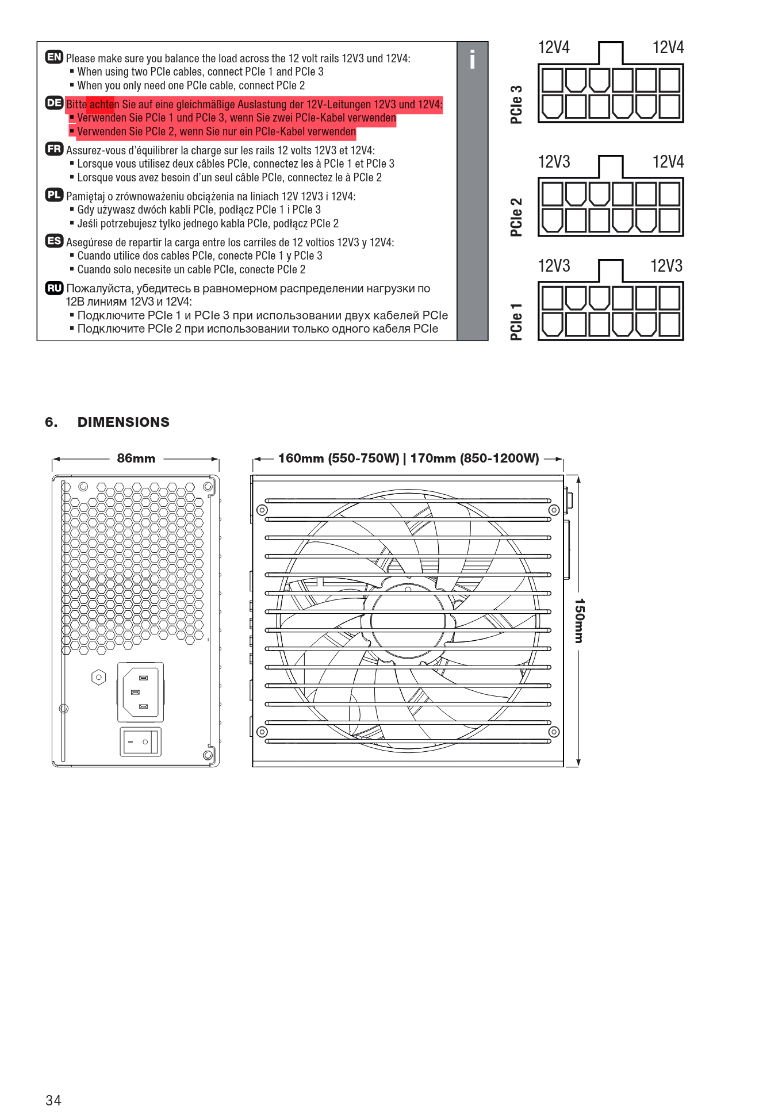 EN Please make sure you balance the load across the 12 volt rails 12V3 und 12V4:
▪ When using two PCIe cables, connect PCIe 1 and PCIe 3
▪ When you only need one PCIe cable, connect PCIe 2

DE Bitte achten Sie auf eine gleichmäßige Auslastung der 12V-Leitungen 12V3 und 12V4:
▪ Verwenden Sie PCIe 1 und PCIe 3, wenn Sie zwei PCIe-Kabel verwenden
▪ Verwenden Sie PCIe 2, wenn Sie nur ein PCIe-Kabel verwenden

FR Assurez-vous d'équilibrer la charge sur les rails 12 volts 12V3 et 12V4:
▪ Lorsque vous utilisez deux câbles PCIe, connectez les à PCIe 1 et PCIe 3
▪ Lorsque vous avez besoin d'un seul câble PCIe, connectez le à PCIe 2

PL Pamiętaj o zrównoważeniu obciążenia na liniach 12V 12V3 i 12V4:
▪ Gdy używasz dwóch kabli PCIe, podłącz PCIe 1 i PCIe 3
▪ Jeśli potrzebujesz tylko jednego kabla PCIe, podłącz PCIe 2

ES Asegúrese de repartir la carga entre los carriles de 12 voltios 12V3 y 12V4:
▪ Cuando utilice dos cables PCIe, conecte PCIe 1 y PCIe 3
▪ Cuando solo necesite un cable PCIe, conecte PCIe 2

RU Пожалуйста, убедитесь в равномерном распределении нагрузки по 12В линиям 12V3 и 12V4:
▪ Подключите PCIe 1 и PCIe 3 при использовании двух кабелей PCIe
▪ Подключите PCIe 2 при использовании только одного кабеля PCIe

i

12V4 12V4
PCIe 3
12V3 12V4
PCIe 2
12V3 12V3
PCIe 1

6. DIMENSIONS

86mm
160mm (550-750W) | 170mm (850-1200W)
150mm

34