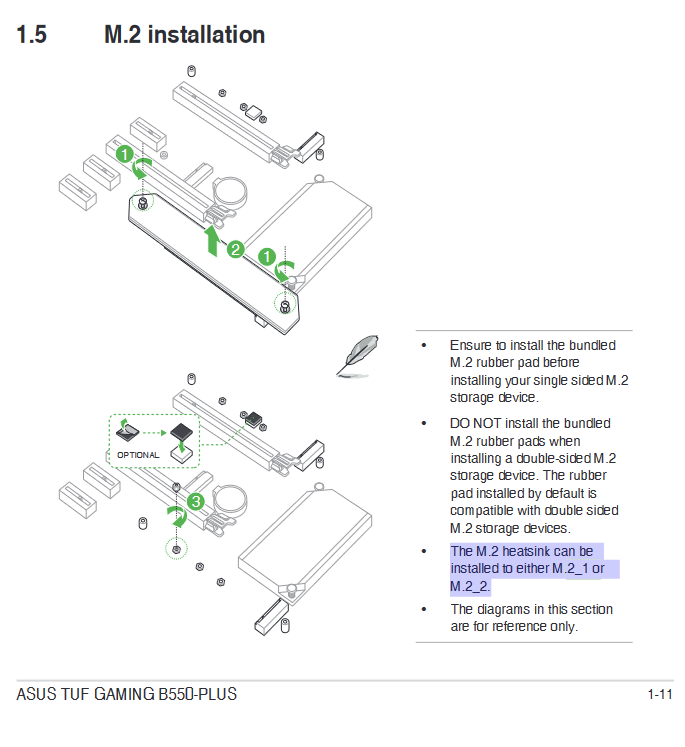 1.5 M.2 installation

1

2

1

OPTIONAL

3

• Ensure to install the bundled M.2 rubber pad before installing your single sided M.2 storage device.

• DO NOT install the bundled M.2 rubber pads when installing a double-sided M.2 storage device. The rubber pad installed by default is compatible with double sided M.2 storage devices.

• The M.2 heatsink can be installed to either M.2_1 or M.2_2.

• The diagrams in this section are for reference only.

ASUS TUF GAMING B550-PLUS 1-11