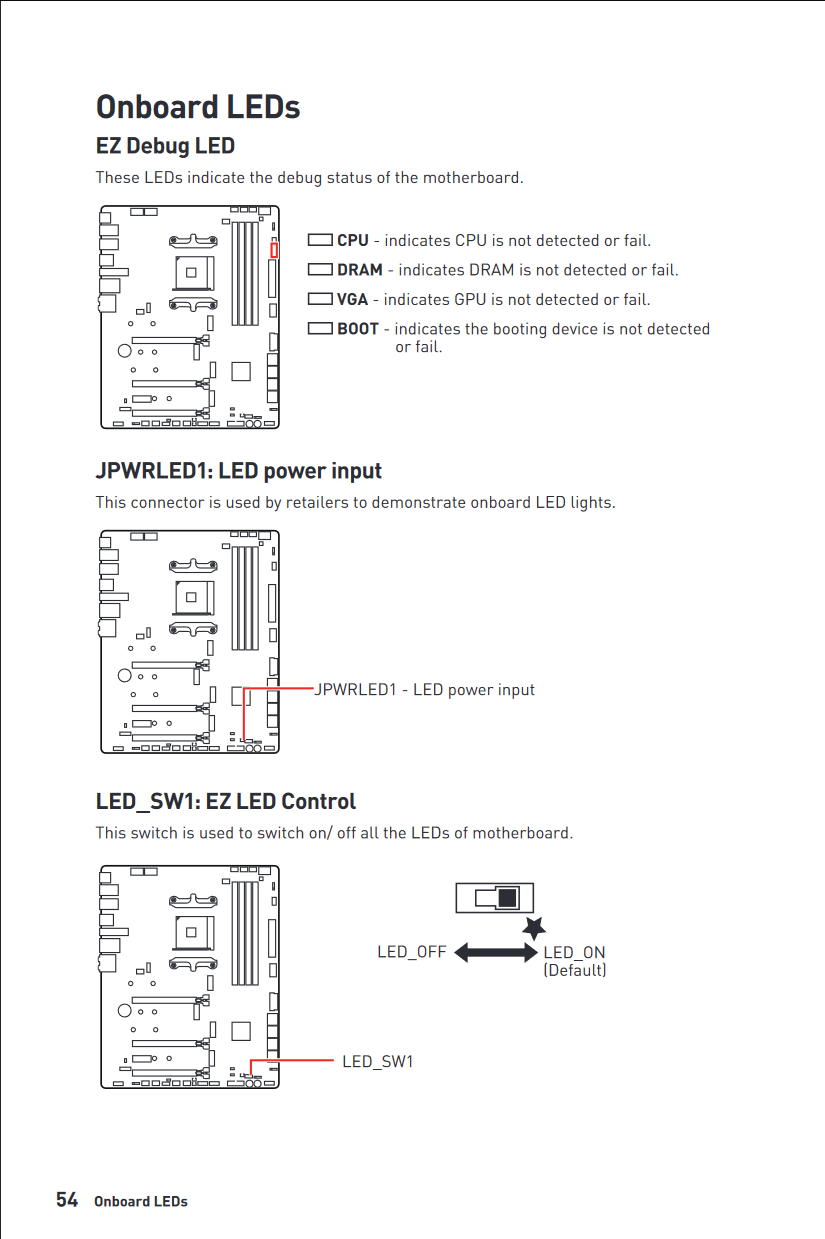 Onboard LEDs

EZ Debug LED

These LEDs indicate the debug status of the motherboard.

CPU - indicates CPU is not detected or fail.

DRAM - indicates DRAM is not detected or fail.

VGA - indicates GPU is not detected or fail.

BOOT - indicates the booting device is not detected or fail.

JPWRLED1: LED power input

This connector is used by retailers to demonstrate onboard LED lights.

JPWRLED1 - LED power input

LED_SW1: EZ LED Control

This switch is used to switch on/ off all the LEDs of motherboard.

LED_OFF

LED_ON (Default)

LED_SW1

54 Onboard LEDs