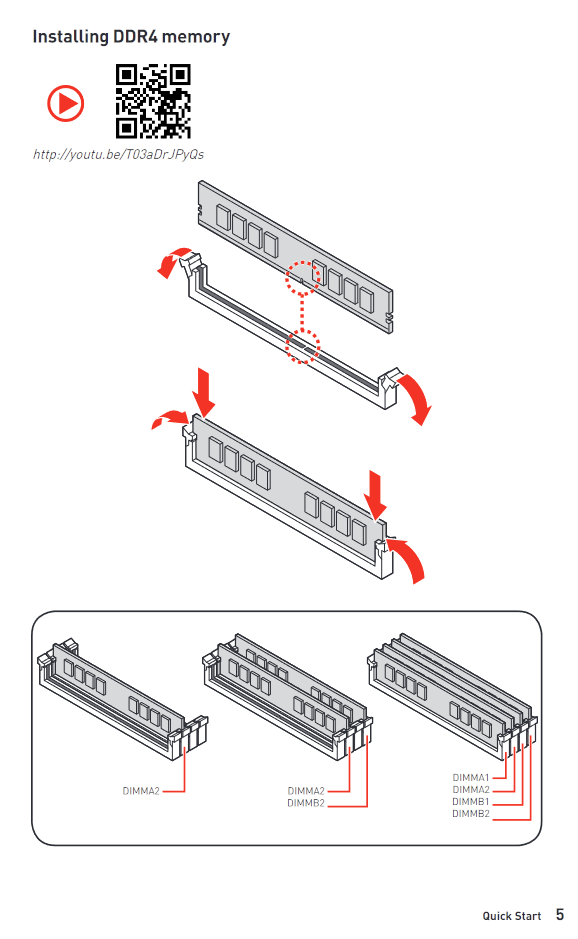 Installing DDR4 memory

http://youtu.be/T03aDrJPyQs

DIMMA2

DIMMA2
DIMMB2

DIMMA1
DIMMA2
DIMMB1
DIMMB2

Quick Start 5