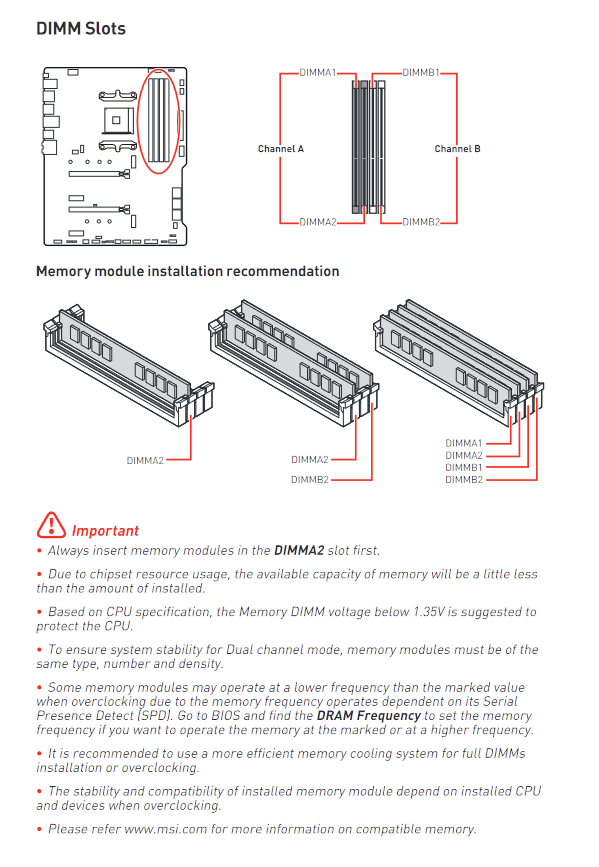 DIMM Slots

DIMMA1
DIMMB1
Channel A
Channel B
DIMMA2
DIMMB2

Memory module installation recommendation

DIMMA2

DIMMA2
DIMMB2

DIMMA1
DIMMA2
DIMMB1
DIMMB2

Important

• Always insert memory modules in the DIMMA2 slot first.

• Due to chipset resource usage, the available capacity of memory will be a little less than the amount of installed.

• Based on CPU specification, the Memory DIMM voltage below 1.35V is suggested to protect the CPU.

• To ensure system stability for Dual channel mode, memory modules must be of the same type, number and density.

• Some memory modules may operate at a lower frequency than the marked value when overclocking due to the memory frequency operates dependent on its Serial Presence Detect (SPD). Go to BIOS and find the DRAM Frequency to set the memory frequency if you want to operate the memory at the marked or at a higher frequency.

• It is recommended to use a more efficient memory cooling system for full DIMMs installation or overclocking.

• The stability and compatibility of installed memory module depend on installed CPU and devices when overclocking.

• Please refer www.msi.com for more information on compatible memory.