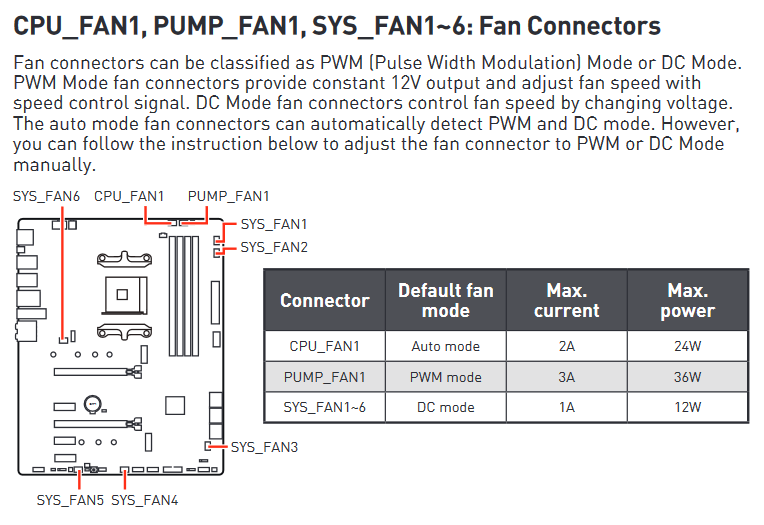 CPU_FAN1, PUMP_FAN1, SYS_FAN1~6: Fan Connectors

Fan connectors can be classified as PWM (Pulse Width Modulation) Mode or DC Mode. PWM Mode fan connectors provide constant 12V output and adjust fan speed with speed control signal. DC Mode fan connectors control fan speed by changing voltage. The auto mode fan connectors can automatically detect PWM and DC mode. However, you can follow the instruction below to adjust the fan connector to PWM or DC Mode manually.

SYS_FAN6 CPU_FAN1 PUMP_FAN1
SYS_FAN1
SYS_FAN2
SYS_FAN3
SYS_FAN5 SYS_FAN4

| Connector | Default fan mode | Max. current | Max. power |
|---|---|---|---|
| CPU_FAN1 | Auto mode | 2A | 24W |
| PUMP_FAN1 | PWM mode | 3A | 36W |
| SYS_FAN1~6 | DC mode | 1A | 12W |