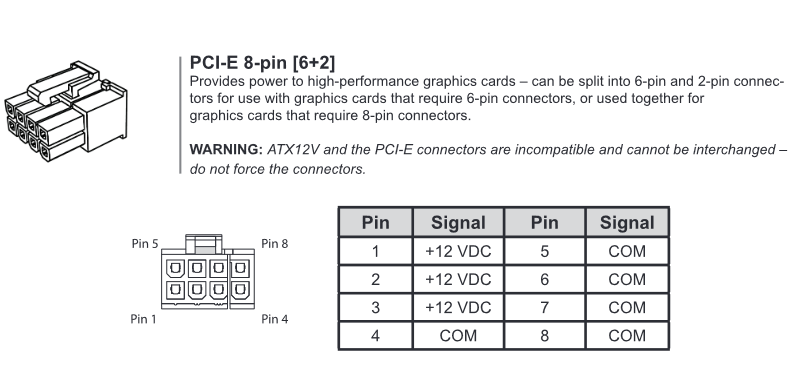 PCI-E 8-pin [6+2]
Provides power to high-performance graphics cards – can be split into 6-pin and 2-pin connectors for use with graphics cards that require 6-pin connectors, or used together for graphics cards that require 8-pin connectors.

WARNING: ATX12V and the PCI-E connectors are incompatible and cannot be interchanged – do not force the connectors.

Pin 5
Pin 8
Pin 1
Pin 4

| Pin | Signal | Pin | Signal |
|---|---|---|---|
| 1 | +12 VDC | 5 | COM |
| 2 | +12 VDC | 6 | COM |
| 3 | +12 VDC | 7 | COM |
| 4 | COM | 8 | COM |