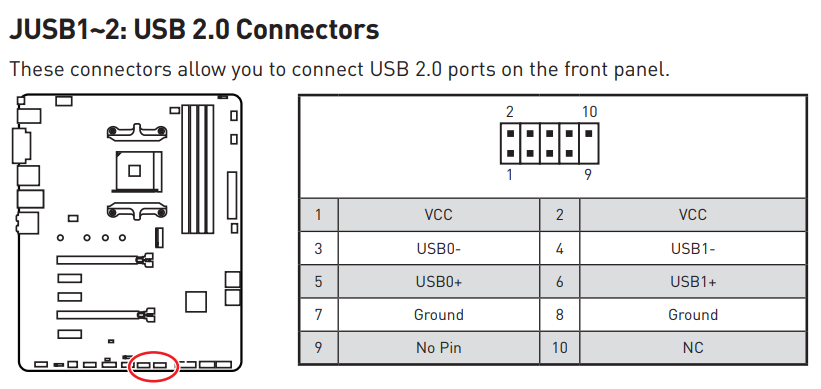 JUSB1~2: USB 2.0 Connectors

These connectors allow you to connect USB 2.0 ports on the front panel.

2 10

1 9

| 1 | VCC | 2 | VCC |
|---|---|---|---|
| 3 | USB0- | 4 | USB1- |
| 5 | USB0+ | 6 | USB1+ |
| 7 | Ground | 8 | Ground |
| 9 | No Pin | 10 | NC |