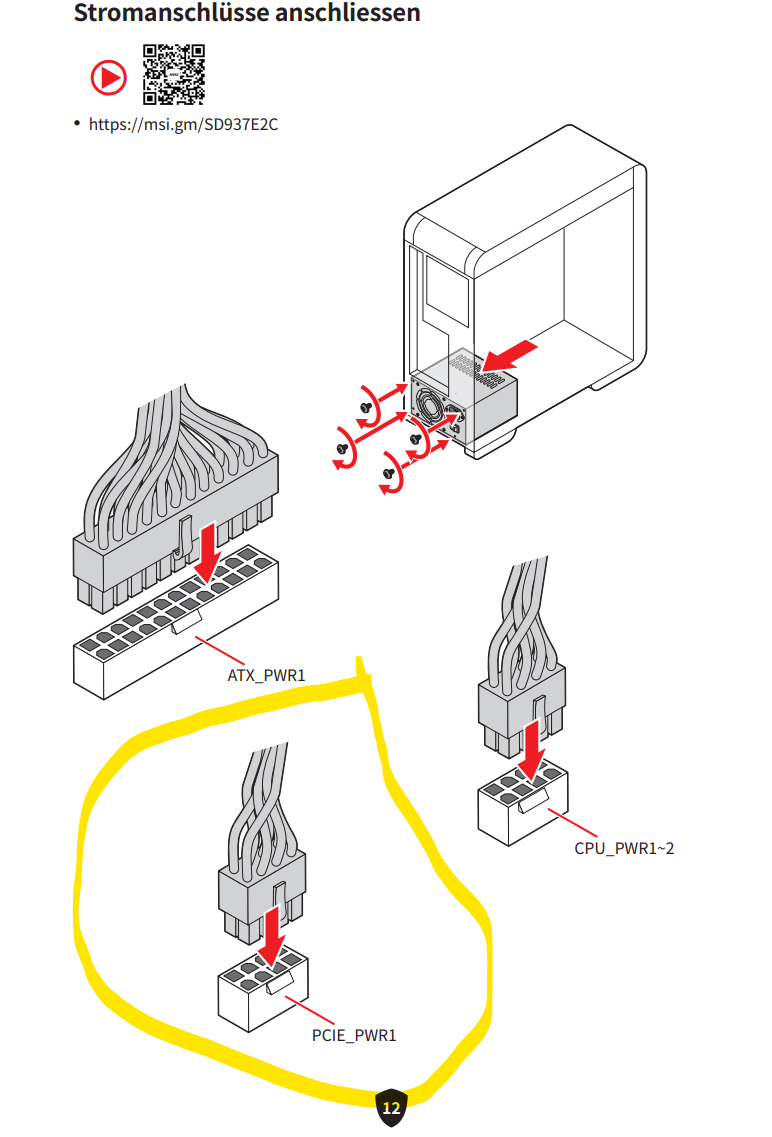 Stromanschlüsse anschliessen

• https://msi.gm/SD937E2C

ATX_PWR1

CPU_PWR1~2

PCIE_PWR1

12