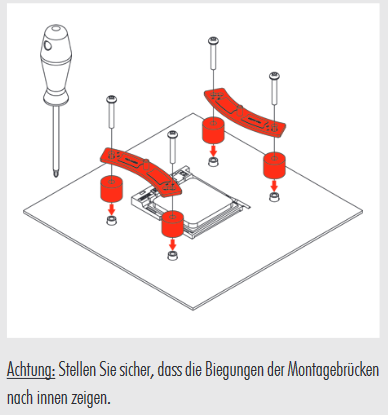 Achtung: Stellen Sie sicher, dass die Biegungen der Montagebrücken nach innen zeigen.