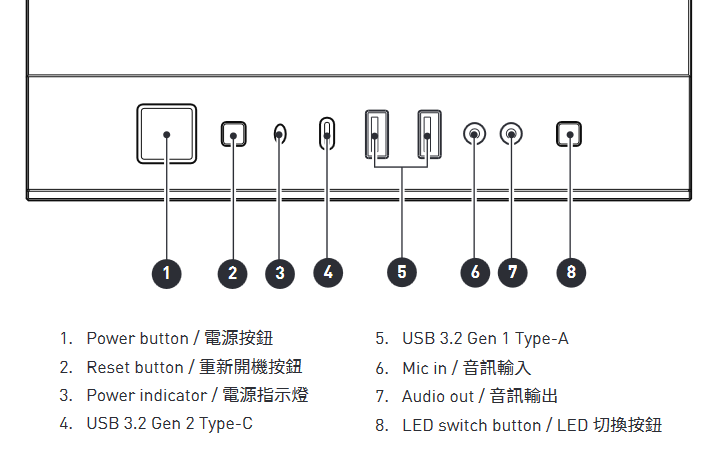 1 2 3 4 5 6 7 8

1. Power button / 電源按鈕
2. Reset button / 重新開機按鈕
3. Power indicator / 電源指示燈
4. USB 3.2 Gen 2 Type-C

5. USB 3.2 Gen 1 Type-A
6. Mic in / 音訊輸入
7. Audio out / 音訊輸出
8. LED switch button / LED 切換按鈕