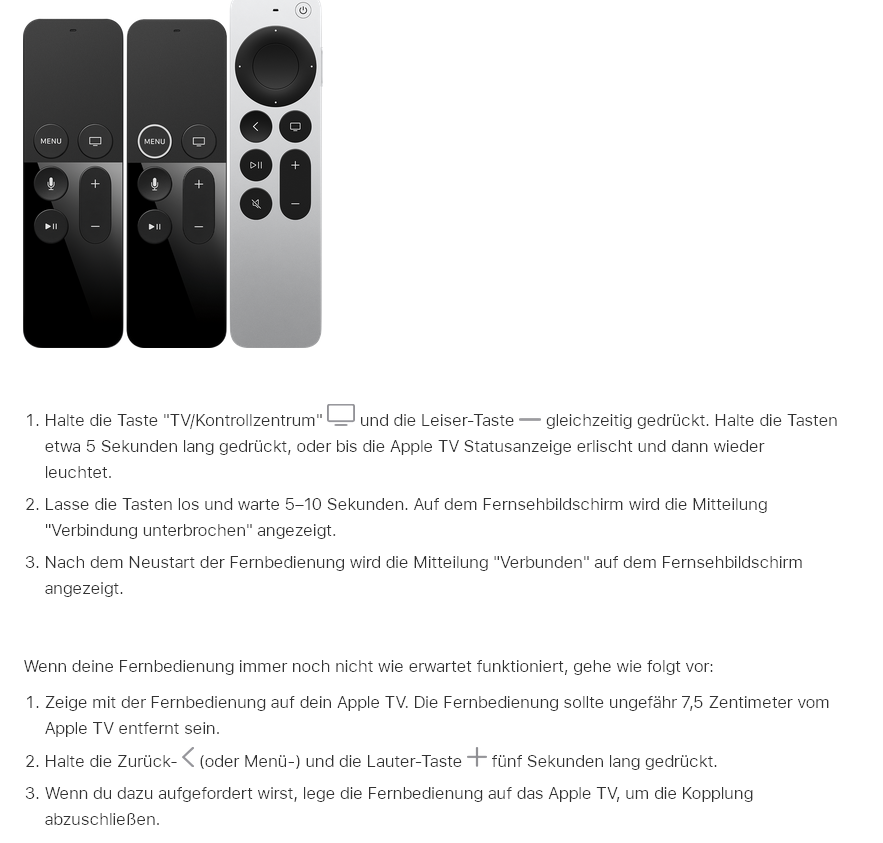 MENU

MENU

1. Halte die Taste "TV/Kontrollzentrum" und die Leiser-Taste — gleichzeitig gedrückt. Halte die Tasten etwa 5 Sekunden lang gedrückt, oder bis die Apple TV Statusanzeige erlischt und dann wieder leuchtet.
2. Lasse die Tasten los und warte 5–10 Sekunden. Auf dem Fernsehbildschirm wird die Mitteilung "Verbindung unterbrochen" angezeigt.
3. Nach dem Neustart der Fernbedienung wird die Mitteilung "Verbunden" auf dem Fernsehbildschirm angezeigt.

Wenn deine Fernbedienung immer noch nicht wie erwartet funktioniert, gehe wie folgt vor:

1. Zeige mit der Fernbedienung auf dein Apple TV. Die Fernbedienung sollte ungefähr 7,5 Zentimeter vom Apple TV entfernt sein.
2. Halte die Zurück- < (oder Menü-) und die Lauter-Taste + fünf Sekunden lang gedrückt.
3. Wenn du dazu aufgefordert wirst, lege die Fernbedienung auf das Apple TV, um die Kopplung abzuschließen.