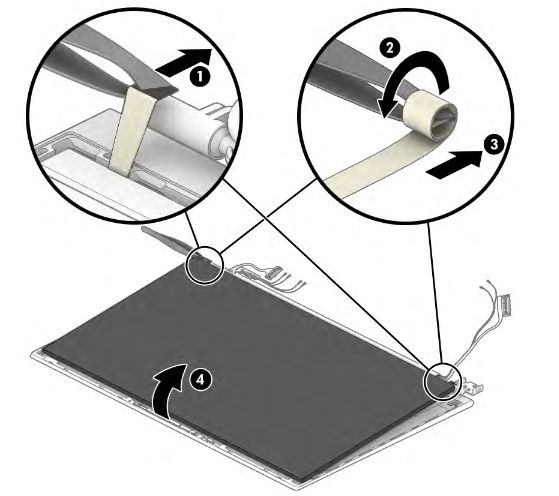 1

2

3

4