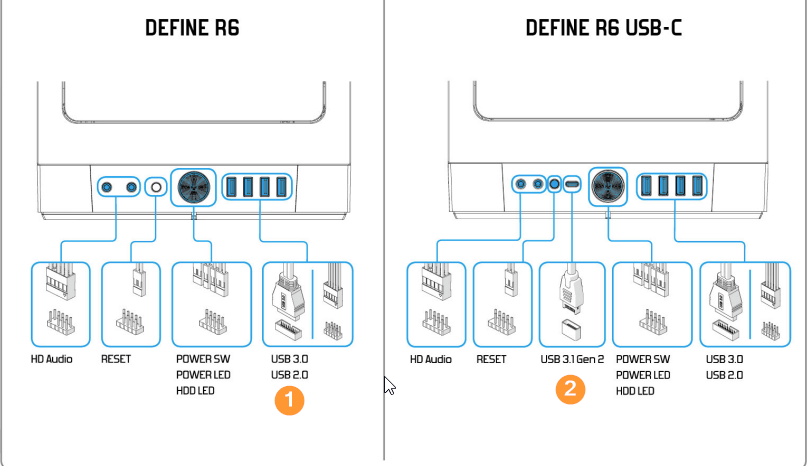 DEFINE R6

HD Audio

RESET

POWER SW
POWER LED
HDD LED

USB 3.0
USB 2.0

1

DEFINE R6 USB-C

HD Audio

RESET

USB 3.1 Gen 2

POWER SW
POWER LED
HDD LED

USB 3.0
USB 2.0

2