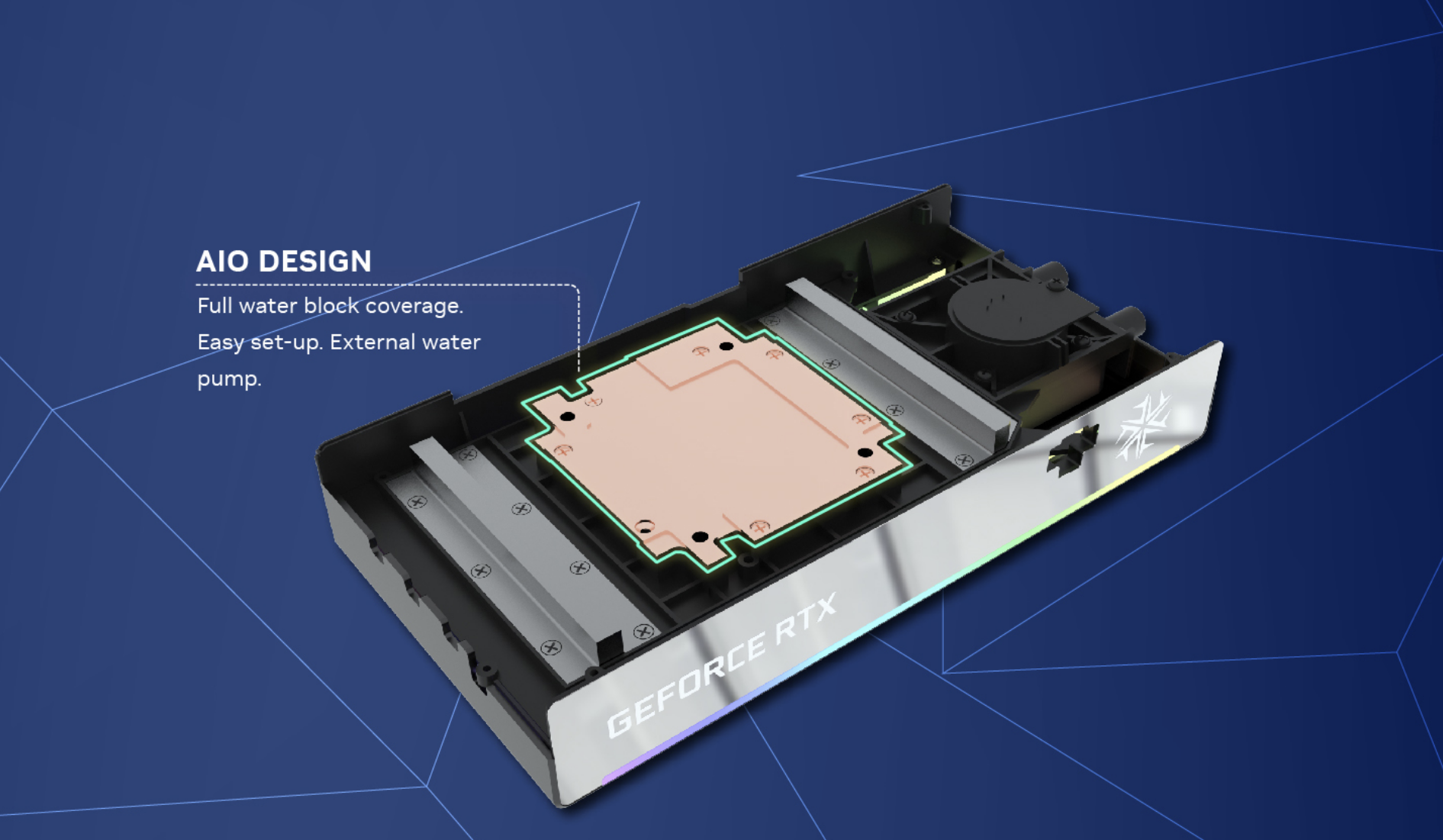 AIO DESIGN

Full water block coverage. Easy set-up. External water pump.

GEFORCE RTX