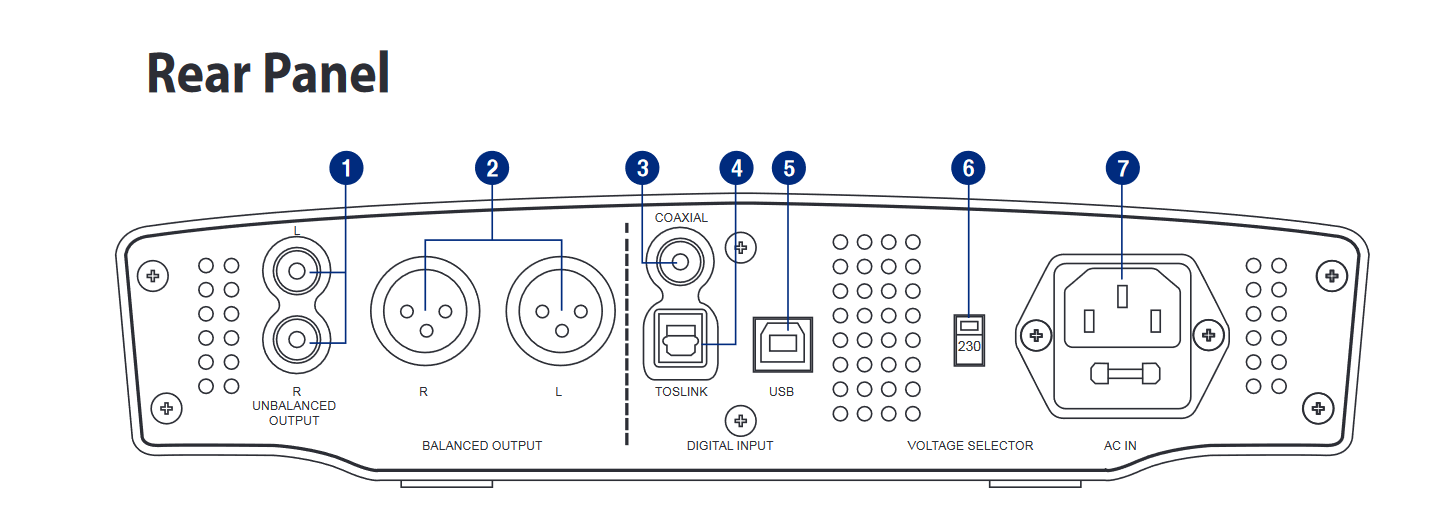 Rear Panel

1
2
3
4
5
6
7

L
R
UNBALANCED OUTPUT

R
L
BALANCED OUTPUT

COAXIAL
TOSLINK
USB
DIGITAL INPUT

230
VOLTAGE SELECTOR

AC IN