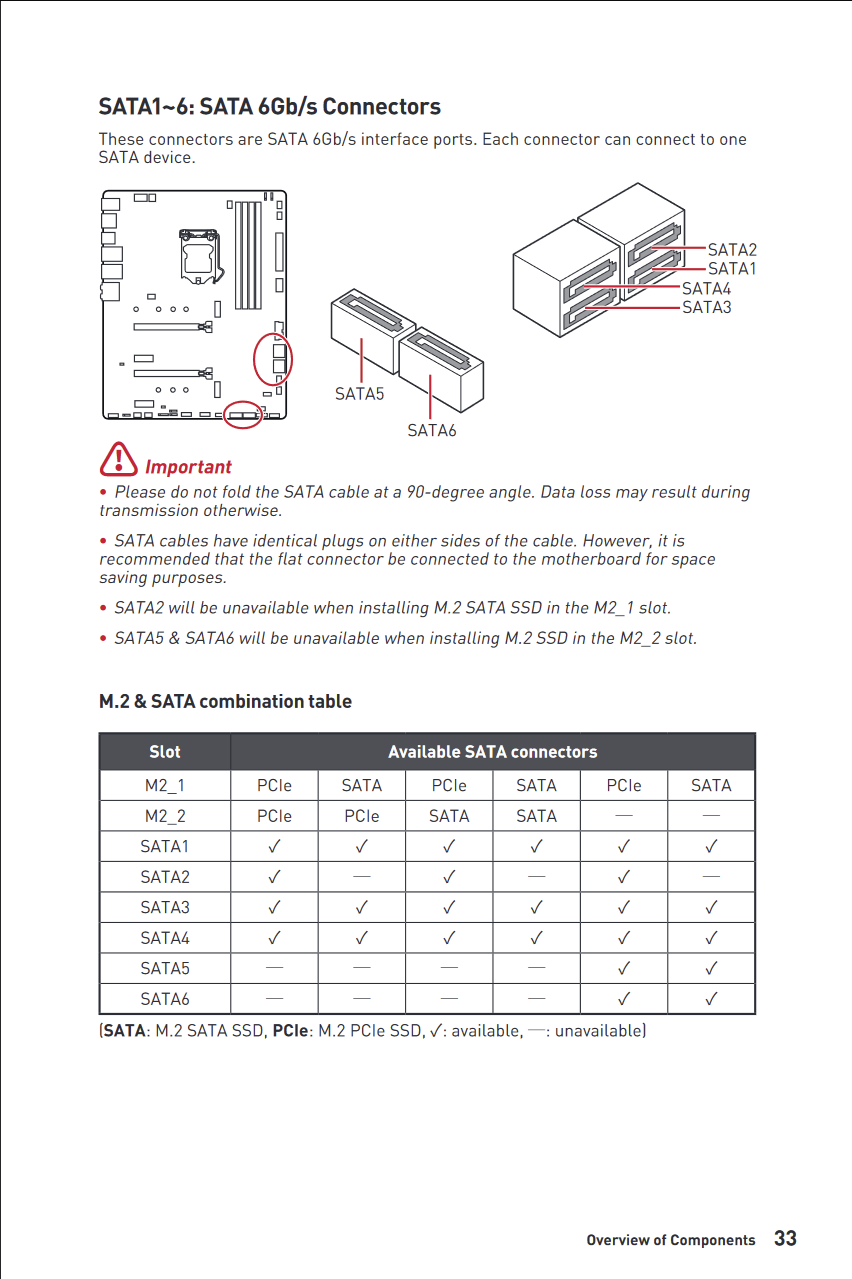 SATA1~6: SATA 6Gb/s Connectors

These connectors are SATA 6Gb/s interface ports. Each connector can connect to one SATA device.

SATA2
SATA1
SATA4
SATA3
SATA5
SATA6

Important

• Please do not fold the SATA cable at a 90-degree angle. Data loss may result during transmission otherwise.

• SATA cables have identical plugs on either sides of the cable. However, it is recommended that the flat connector be connected to the motherboard for space saving purposes.

• SATA2 will be unavailable when installing M.2 SATA SSD in the M2_1 slot.

• SATA5 & SATA6 will be unavailable when installing M.2 SSD in the M2_2 slot.

M.2 & SATA combination table

| Slot | Available SATA connectors | | | | | |
|---|---|---|---|---|---|---|
| M2_1 | PCIe | SATA | PCIe | SATA | PCIe | SATA |
| M2_2 | PCIe | PCIe | SATA | SATA | — | — |
| SATA1 | ✓ | ✓ | ✓ | ✓ | ✓ | ✓ |
| SATA2 | ✓ | — | ✓ | — | ✓ | — |
| SATA3 | ✓ | ✓ | ✓ | ✓ | ✓ | ✓ |
| SATA4 | ✓ | ✓ | ✓ | ✓ | ✓ | ✓ |
| SATA5 | — | — | — | — | ✓ | ✓ |
| SATA6 | — | — | — | — | ✓ | ✓ |

(SATA: M.2 SATA SSD, PCIe: M.2 PCIe SSD, ✓: available, —: unavailable)

Overview of Components 33