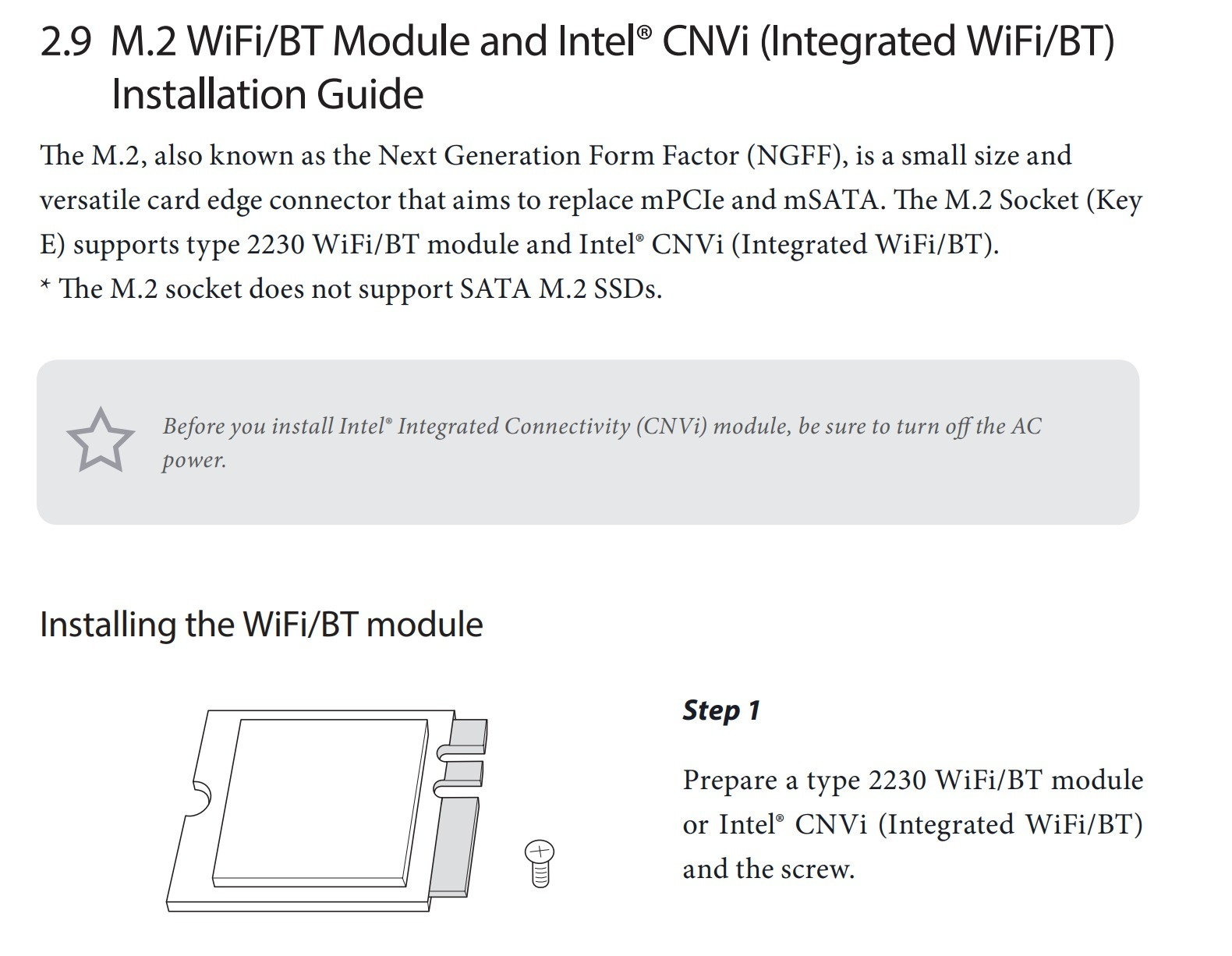 2.9 M.2 WiFi/BT Module and Intel® CNVi (Integrated WiFi/BT) Installation Guide

The M.2, also known as the Next Generation Form Factor (NGFF), is a small size and versatile card edge connector that aims to replace mPCIe and mSATA. The M.2 Socket (Key E) supports type 2230 WiFi/BT module and Intel® CNVi (Integrated WiFi/BT).
* The M.2 socket does not support SATA M.2 SSDs.

Before you install Intel® Integrated Connectivity (CNVi) module, be sure to turn off the AC power.

Installing the WiFi/BT module

Step 1

Prepare a type 2230 WiFi/BT module or Intel® CNVi (Integrated WiFi/BT) and the screw.