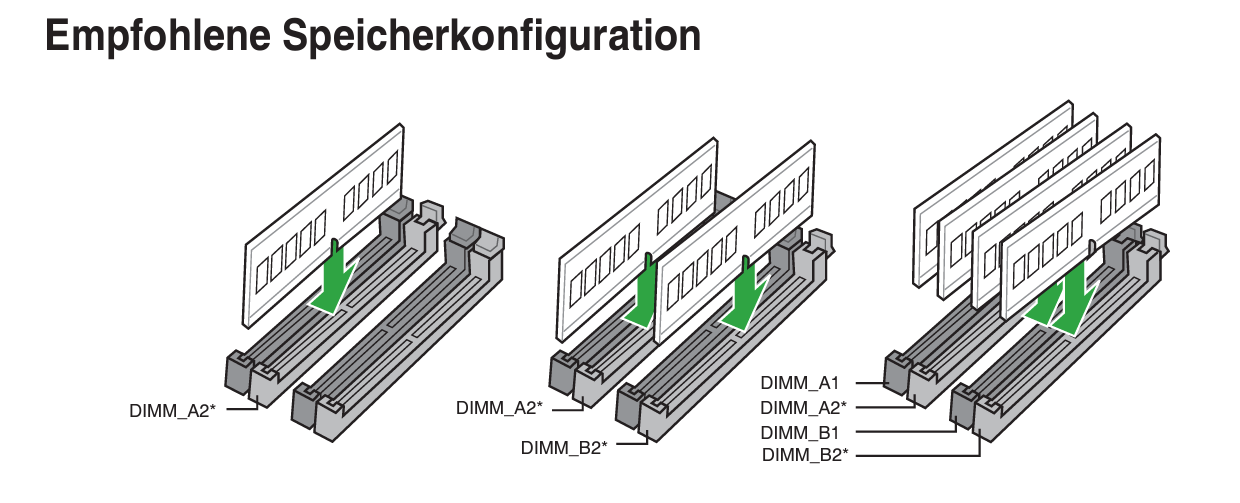 Empfohlene Speicherkonfiguration

DIMM_A2*

DIMM_A2*

DIMM_B2*

DIMM_A1

DIMM_A2*

DIMM_B1

DIMM_B2*