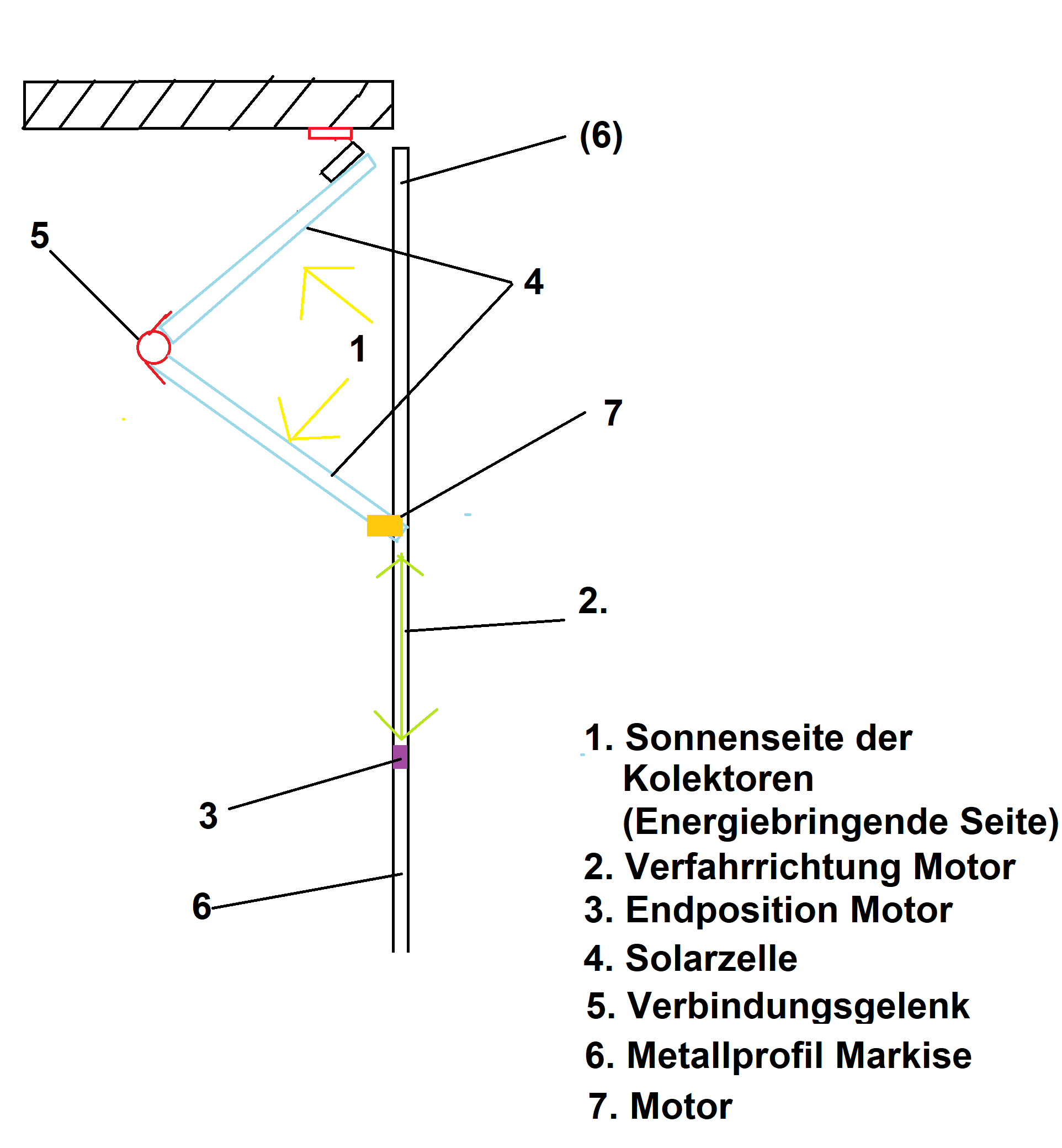 (6)

5

4

1

7

2.

3

6

1. Sonnenseite der Kolektoren (Energiebringende Seite)
2. Verfahrrichtung Motor
3. Endposition Motor
4. Solarzelle
5. Verbindungsgelenk
6. Metallprofil Markise
7. Motor