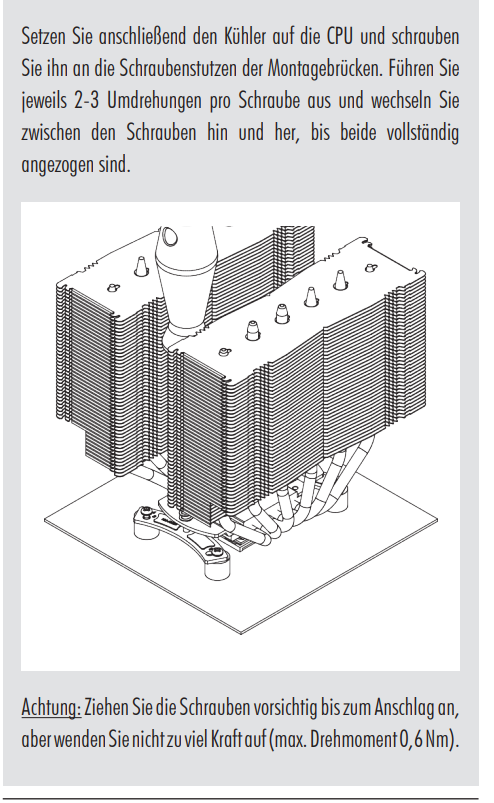 Setzen Sie anschließend den Kühler auf die CPU und schrauben Sie ihn an die Schraubenstutzen der Montagebrücken. Führen Sie jeweils 2-3 Umdrehungen pro Schraube aus und wechseln Sie zwischen den Schrauben hin und her, bis beide vollständig angezogen sind.

Achtung: Ziehen Sie die Schrauben vorsichtig bis zum Anschlag an, aber wenden Sie nicht zu viel Kraft auf (max. Drehmoment 0,6 Nm).