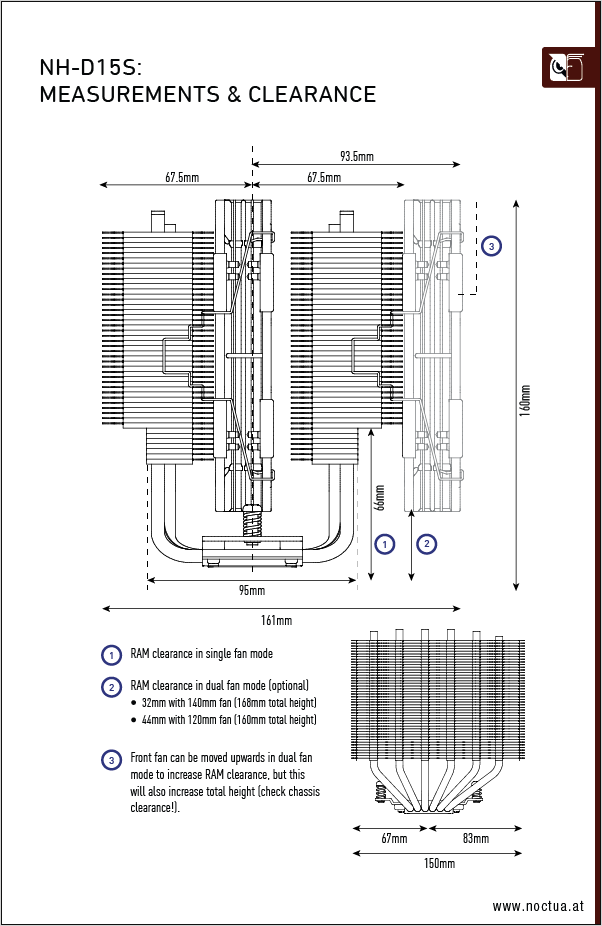 NH-D15S:
MEASUREMENTS & CLEARANCE

93.5mm
67.5mm
67.5mm
3
160mm
66mm
1
2
95mm
161mm

1 RAM clearance in single fan mode

2 RAM clearance in dual fan mode (optional)
• 32mm with 140mm fan (168mm total height)
• 44mm with 120mm fan (160mm total height)

3 Front fan can be moved upwards in dual fan mode to increase RAM clearance, but this will also increase total height (check chassis clearance!).

67mm
83mm
150mm

www.noctua.at