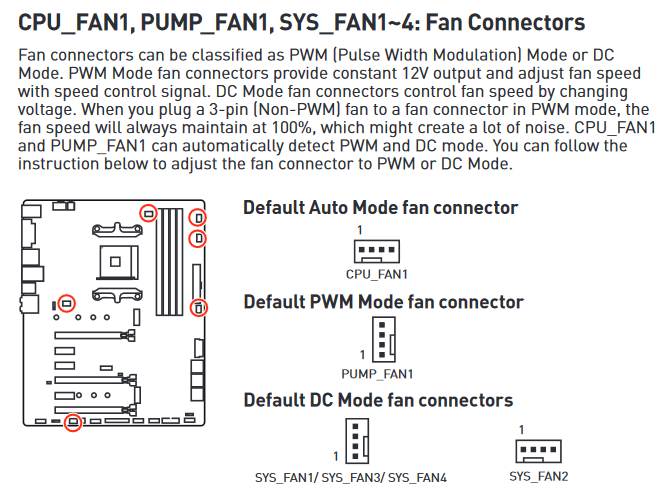 CPU_FAN1, PUMP_FAN1, SYS_FAN1~4: Fan Connectors

Fan connectors can be classified as PWM (Pulse Width Modulation) Mode or DC Mode. PWM Mode fan connectors provide constant 12V output and adjust fan speed with speed control signal. DC Mode fan connectors control fan speed by changing voltage. When you plug a 3-pin (Non-PWM) fan to a fan connector in PWM mode, the fan speed will always maintain at 100%, which might create a lot of noise. CPU_FAN1 and PUMP_FAN1 can automatically detect PWM and DC mode. You can follow the instruction below to adjust the fan connector to PWM or DC Mode.

Default Auto Mode fan connector

1

CPU_FAN1

Default PWM Mode fan connector

1

PUMP_FAN1

Default DC Mode fan connectors

1

SYS_FAN1/ SYS_FAN3/ SYS_FAN4

1

SYS_FAN2