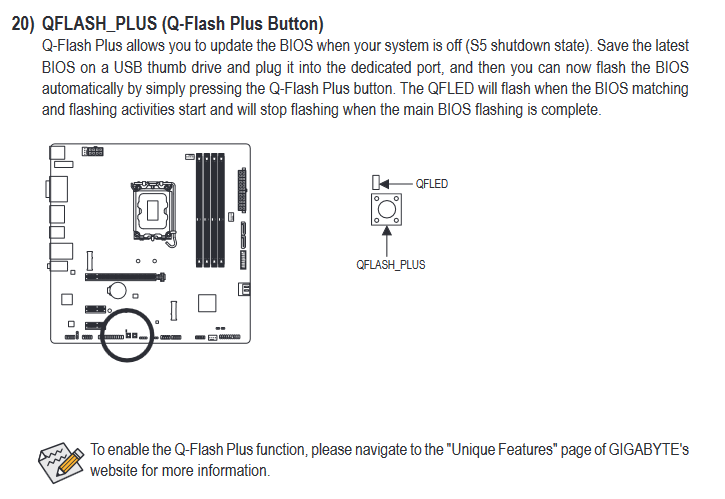 20) QFLASH_PLUS (Q-Flash Plus Button)

Q-Flash Plus allows you to update the BIOS when your system is off (S5 shutdown state). Save the latest BIOS on a USB thumb drive and plug it into the dedicated port, and then you can now flash the BIOS automatically by simply pressing the Q-Flash Plus button. The QFLED will flash when the BIOS matching and flashing activities start and will stop flashing when the main BIOS flashing is complete.

QFLED

QFLASH_PLUS

To enable the Q-Flash Plus function, please navigate to the "Unique Features" page of GIGABYTE's website for more information.