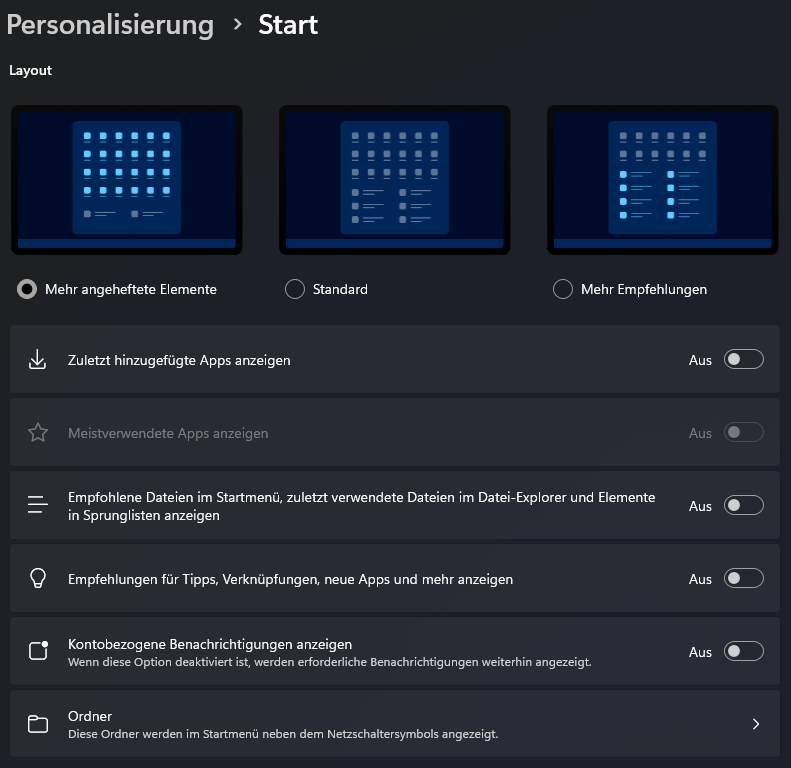 Personalisierung > Start

Layout

Mehr angeheftete Elemente

Standard

Mehr Empfehlungen

Zuletzt hinzugefügte Apps anzeigen Aus

Meistverwendete Apps anzeigen Aus

Empfohlene Dateien im Startmenü, zuletzt verwendete Dateien im Datei-Explorer und Elemente in Sprunglisten anzeigen Aus

Empfehlungen für Tipps, Verknüpfungen, neue Apps und mehr anzeigen Aus

Kontobezogene Benachrichtigungen anzeigen
Wenn diese Option deaktiviert ist, werden erforderliche Benachrichtigungen weiterhin angezeigt. Aus

Ordner
Diese Ordner werden im Startmenü neben dem Netzschaltersymbols angezeigt.