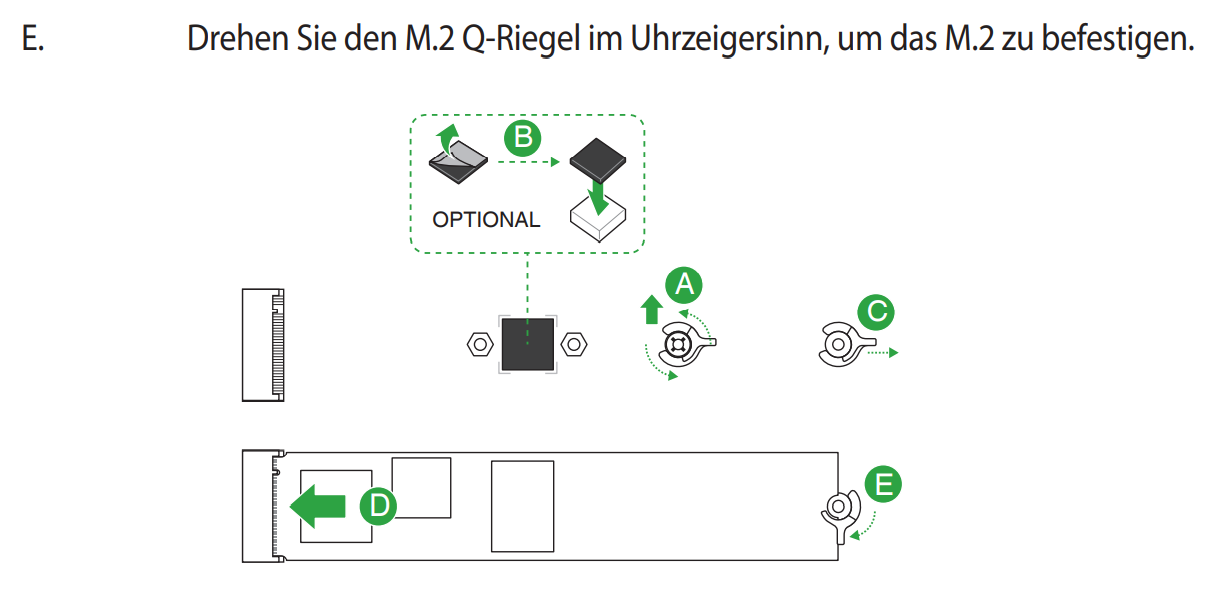 E. Drehen Sie den M.2 Q-Riegel im Uhrzeigersinn, um das M.2 zu befestigen.

B

OPTIONAL

A

C

D

E