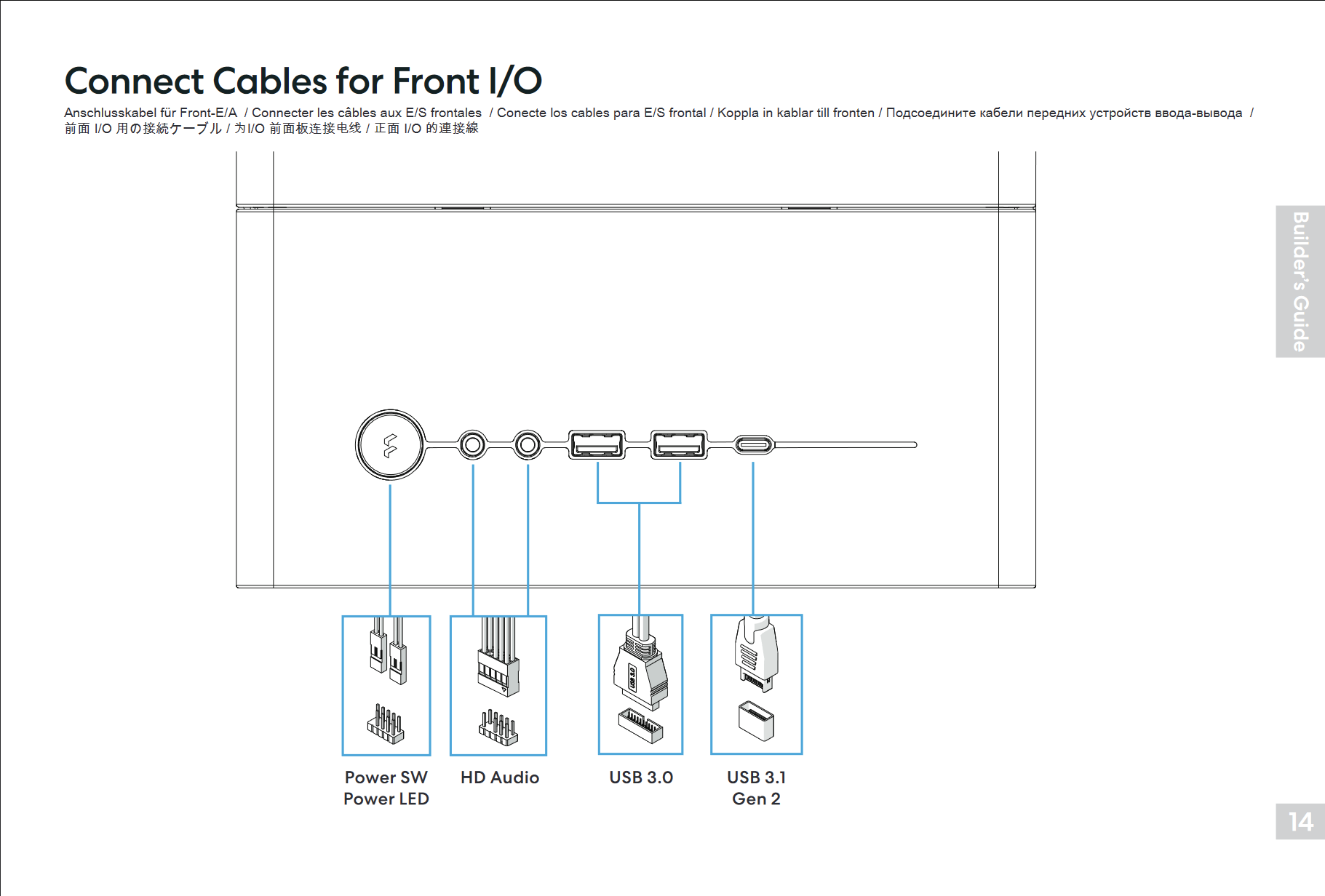 Connect Cables for Front I/O

Anschlusskabel für Front-E/A / Connecter les câbles aux E/S frontales / Conecte los cables para E/S frontal / Koppla in kablar till fronten / Подсоедините кабели передних устройств ввода-вывода / 前面 I/O 用の接続ケーブル / 为I/O 前面板连接电线 / 正面 I/O 的連接線

Builder's Guide

USB 3.0

Power SW
Power LED

HD Audio

USB 3.0

USB 3.1
Gen 2

14