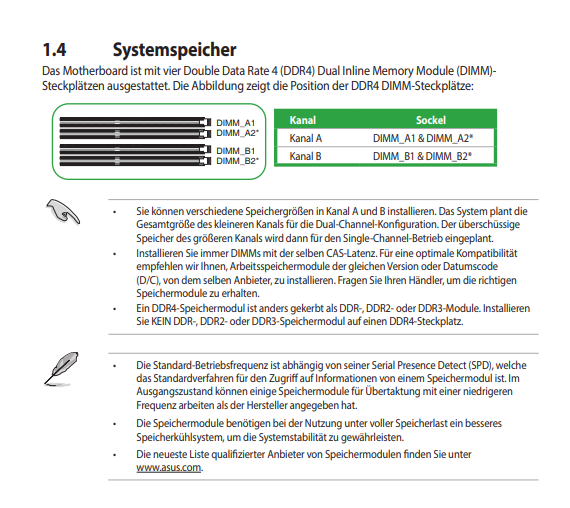 1.4 Systemspeicher

Das Motherboard ist mit vier Double Data Rate 4 (DDR4) Dual Inline Memory Module (DIMM)-Steckplätzen ausgestattet. Die Abbildung zeigt die Position der DDR4 DIMM-Steckplätze:

DIMM_A1
DIMM_A2*
DIMM_B1
DIMM_B2*

| Kanal | Sockel |
|---|---|
| Kanal A | DIMM_A1 & DIMM_A2* |
| Kanal B | DIMM_B1 & DIMM_B2* |

• Sie können verschiedene Speichergrößen in Kanal A und B installieren. Das System plant die Gesamtgröße des kleineren Kanals für die Dual-Channel-Konfiguration. Der überschüssige Speicher des größeren Kanals wird dann für den Single-Channel-Betrieb eingeplant.
• Installieren Sie immer DIMMs mit der selben CAS-Latenz. Für eine optimale Kompatibilität empfehlen wir Ihnen, Arbeitsspeichermodule der gleichen Version oder Datumscode (D/C), von dem selben Anbieter, zu installieren. Fragen Sie Ihren Händler, um die richtigen Speichermodule zu erhalten.
• Ein DDR4-Speichermodul ist anders gekerbt als DDR-, DDR2- oder DDR3-Module. Installieren Sie KEIN DDR-, DDR2- oder DDR3-Speichermodul auf einen DDR4-Steckplatz.

• Die Standard-Betriebsfrequenz ist abhängig von seiner Serial Presence Detect (SPD), welche das Standardverfahren für den Zugriff auf Informationen von einem Speichermodul ist. Im Ausgangszustand können einige Speichermodule für Übertaktung mit einer niedrigeren Frequenz arbeiten als der Hersteller angegeben hat.
• Die Speichermodule benötigen bei der Nutzung unter voller Speicherlast ein besseres Speicherkühlsystem, um die Systemstabilität zu gewährleisten.
• Die neueste Liste qualifizierter Anbieter von Speichermodulen finden Sie unter www.asus.com.