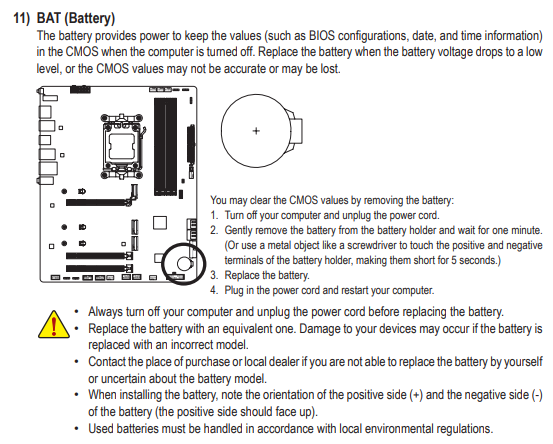 11) BAT (Battery)

The battery provides power to keep the values (such as BIOS configurations, date, and time information) in the CMOS when the computer is turned off. Replace the battery when the battery voltage drops to a low level, or the CMOS values may not be accurate or may be lost.

+

You may clear the CMOS values by removing the battery:

1. Turn off your computer and unplug the power cord.
2. Gently remove the battery from the battery holder and wait for one minute. (Or use a metal object like a screwdriver to touch the positive and negative terminals of the battery holder, making them short for 5 seconds.)
3. Replace the battery.
4. Plug in the power cord and restart your computer.

!

• Always turn off your computer and unplug the power cord before replacing the battery.
• Replace the battery with an equivalent one. Damage to your devices may occur if the battery is replaced with an incorrect model.
• Contact the place of purchase or local dealer if you are not able to replace the battery by yourself or uncertain about the battery model.
• When installing the battery, note the orientation of the positive side (+) and the negative side (-) of the battery (the positive side should face up).
• Used batteries must be handled in accordance with local environmental regulations.